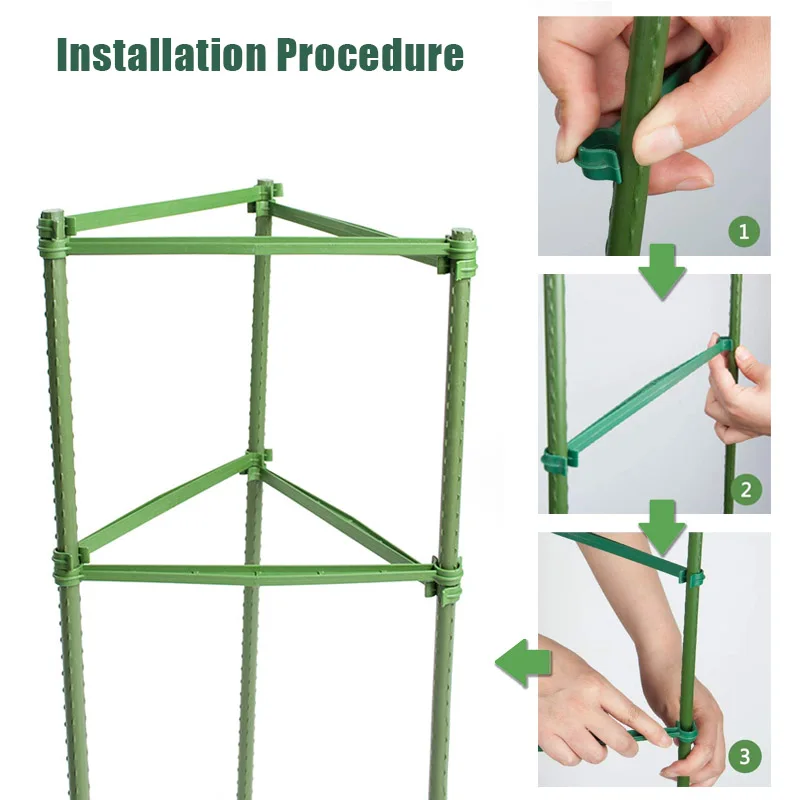 Installation Procedure

1

2

3