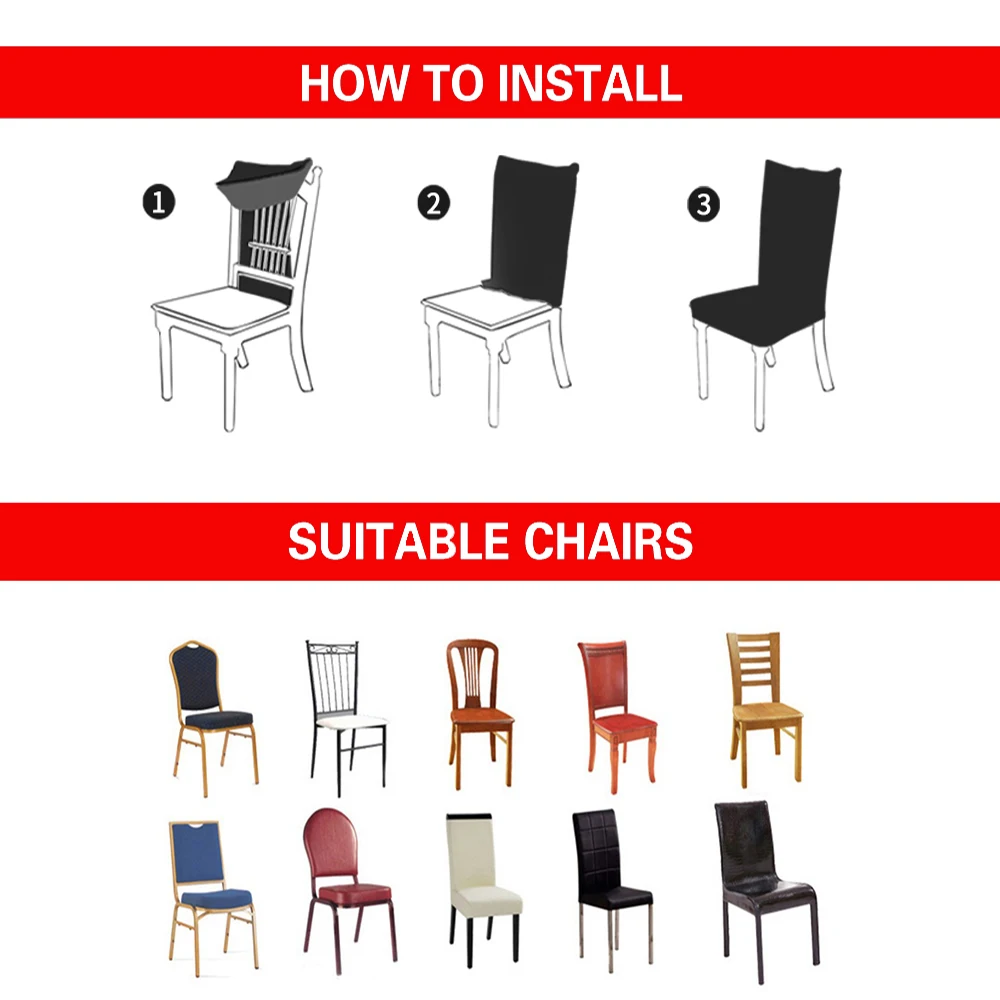 HOW TO INSTALL

1

2

3

SUITABLE CHAIRS