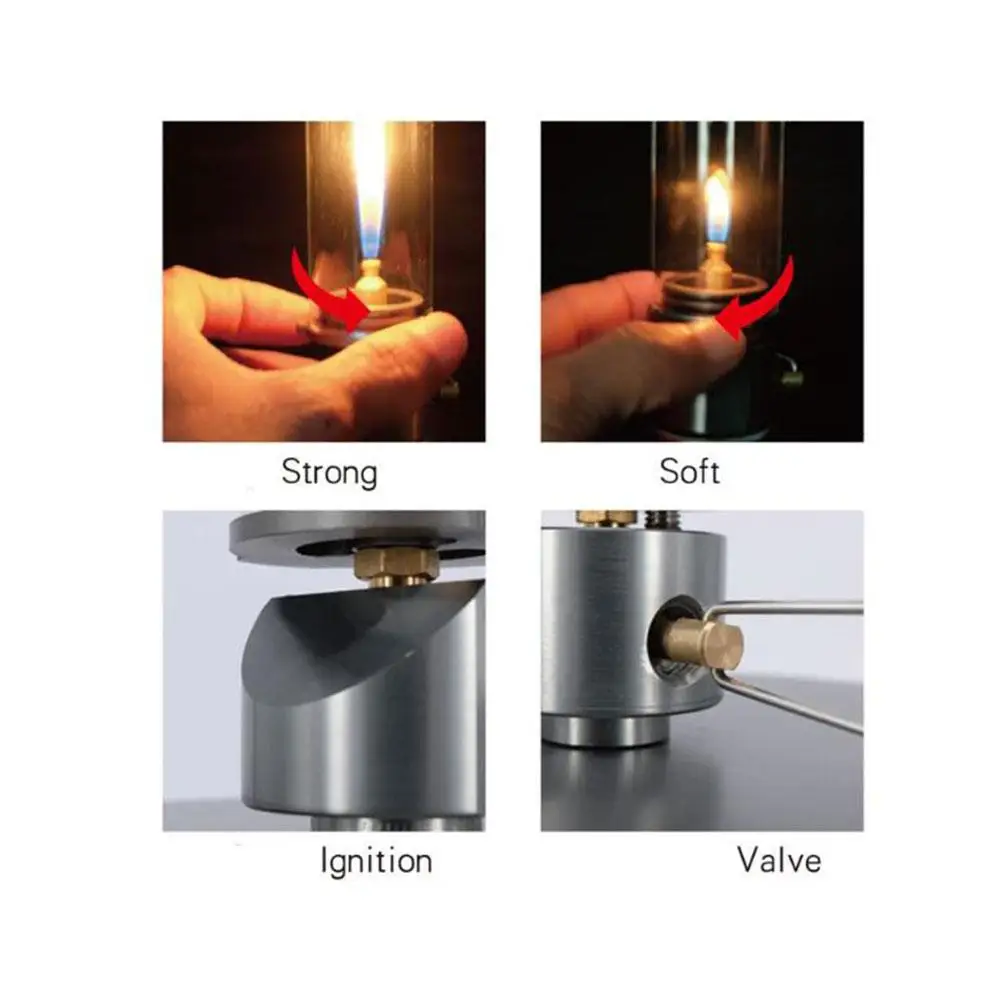 Strong

Soft

Ignition

Valve