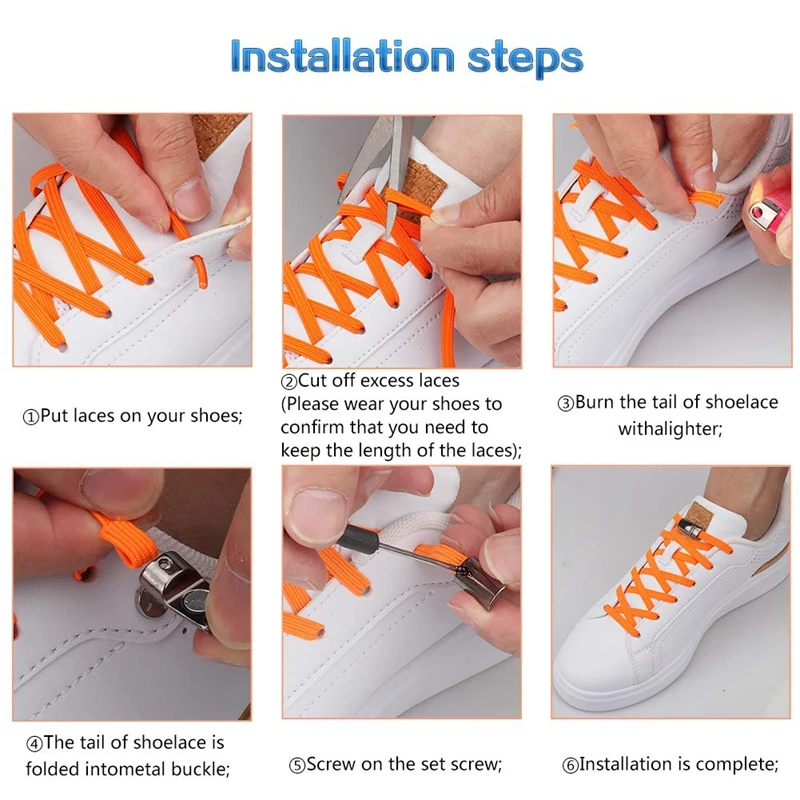 Installation steps

①Put laces on your shoes;

②Cut off excess laces (Please wear your shoes to confirm that you need to keep the length of the laces);

③Burn the tail of shoelace withalighter;

④The tail of shoelace is folded intometal buckle;

⑤Screw on the set screw;

⑥Installation is complete;