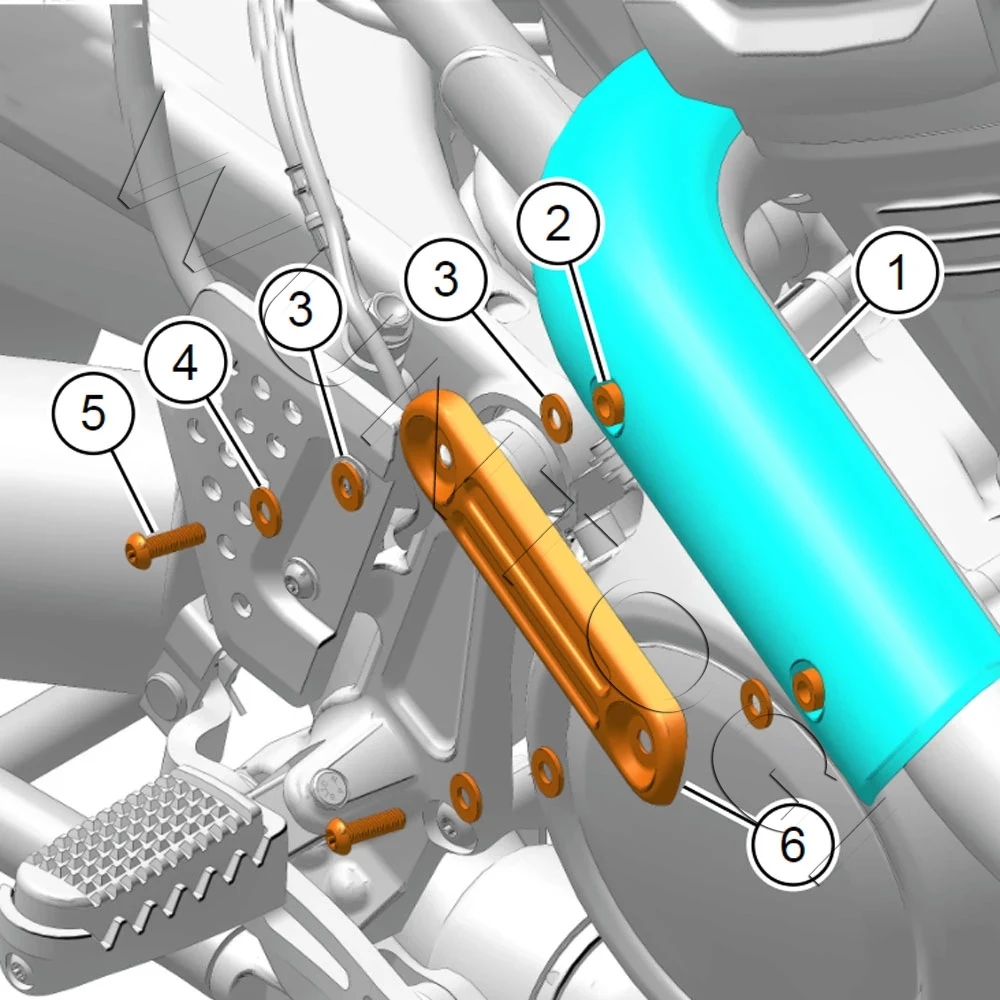 2
1
3
3
4
5
6