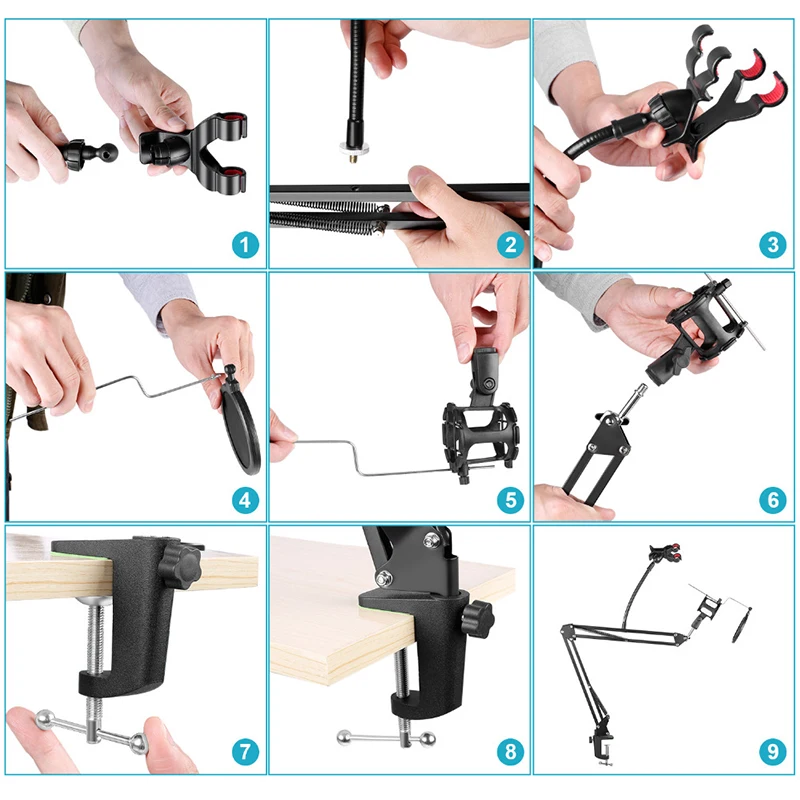 1
2
3
4
5
6
7
8
9