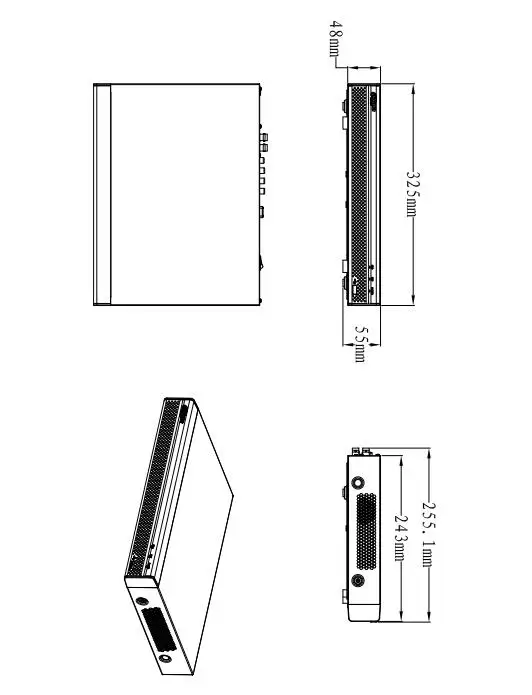 48mm
325mm
55mm
255.1mm
243mm