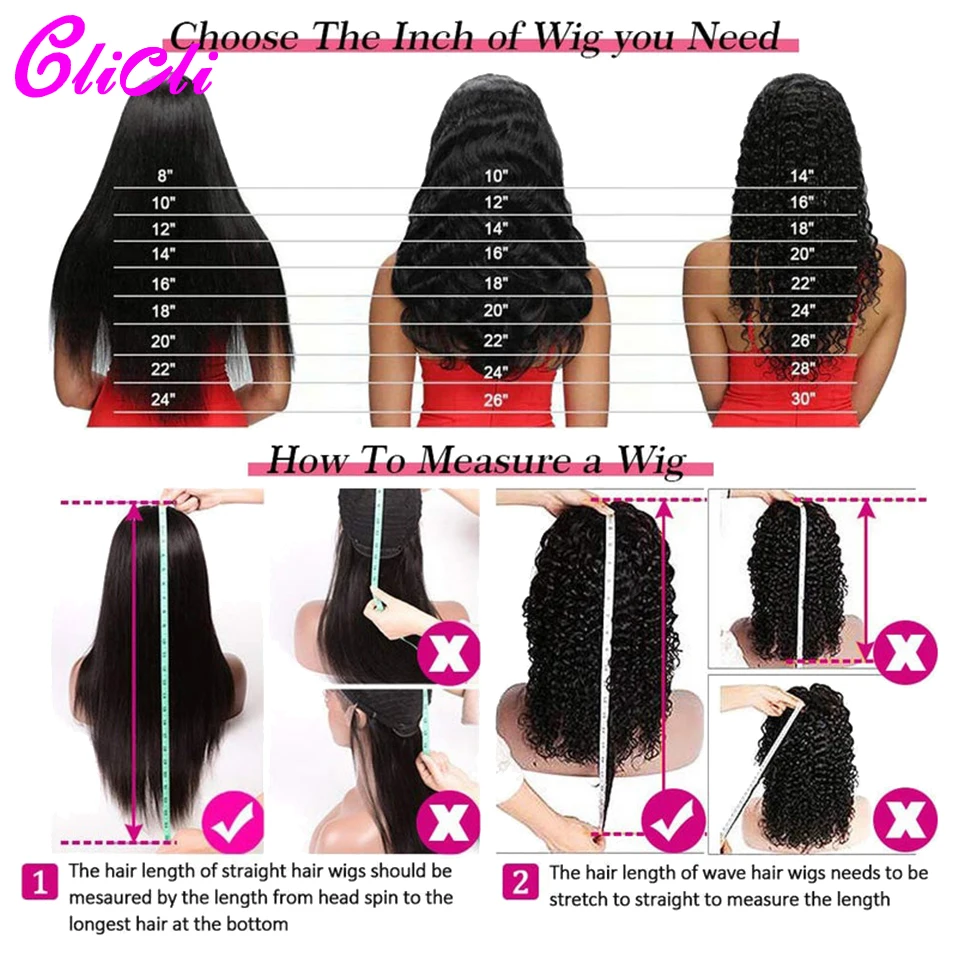 CliCli

Choose The Inch of Wig you Need

8"
10"
12"
14"
16"
18"
20"
22"
24"

10"
12"
14"
16"
18"
20"
22"
24"
26"

14"
16"
18"
20"
22"
24"
26"
28"
30"

How To Measure a Wig

1 The hair length of straight hair wigs should be mesaured by the length from head spin to the longest hair at the bottom

2 The hair length of wave hair wigs needs to be stretch to straight to measure the length