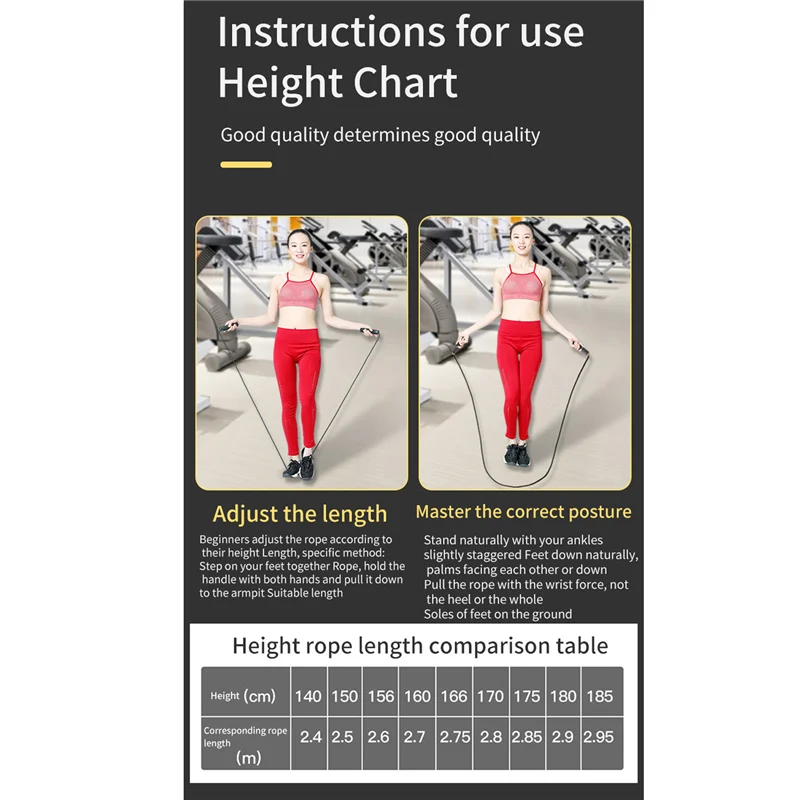 Instructions for use
Height Chart

Good quality determines good quality

Adjust the length

Beginners adjust the rope according to their height Length, specific method: Step on your feet together Rope, hold the handle with both hands and pull it down to the armpit Suitable length

Master the correct posture

Stand naturally with your ankles slightly staggered Feet down naturally, palms facing each other or down
Pull the rope with the wrist force, not the heel or the whole
Soles of feet on the ground

Height rope length comparison table

| Height (cm) | 140 | 150 | 156 | 160 | 166 | 170 | 175 | 180 | 185 |
|---|---|---|---|---|---|---|---|---|---|
| Corresponding rope length (m) | 2.4 | 2.5 | 2.6 | 2.7 | 2.75 | 2.8 | 2.85 | 2.9 | 2.95 |