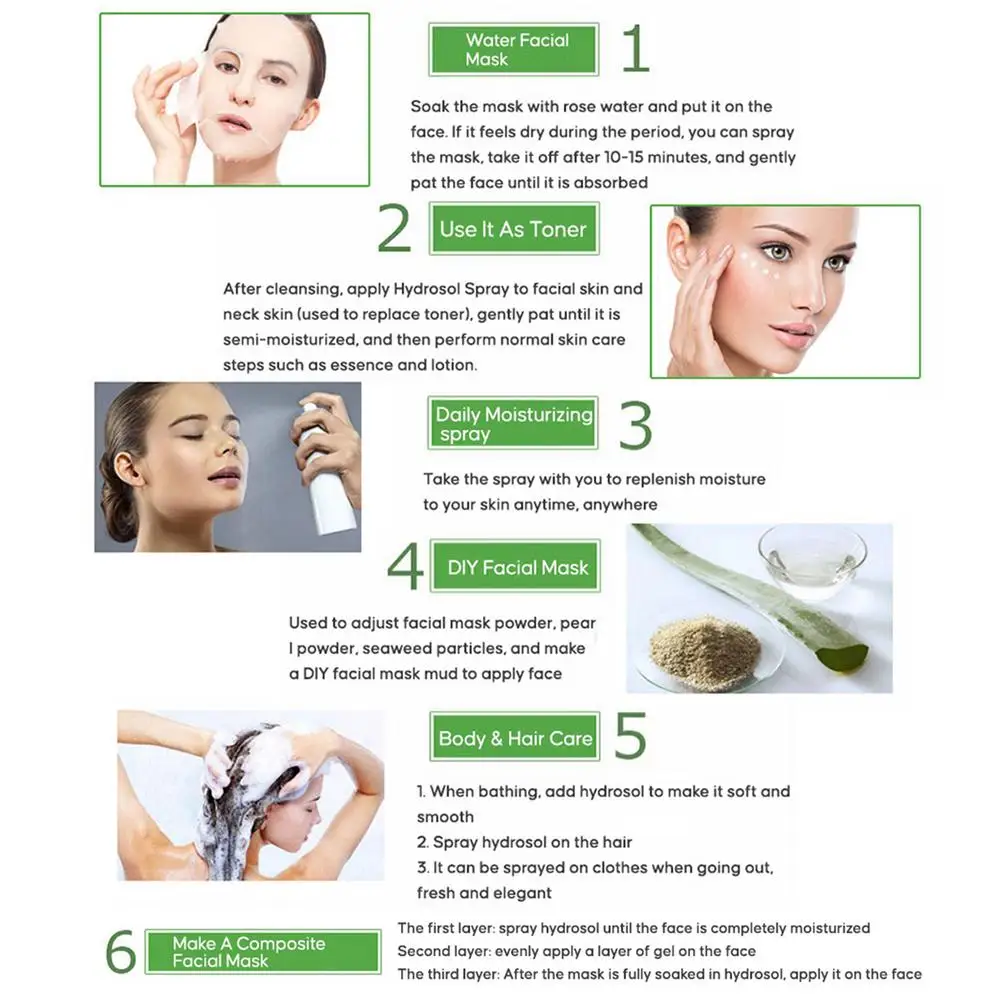 Water Facial Mask 1

Soak the mask with rose water and put it on the face. If it feels dry during the period, you can spray the mask, take it off after 10-15 minutes, and gently pat the face until it is absorbed

2 Use It As Toner

After cleansing, apply Hydrosol Spray to facial skin and neck skin (used to replace toner), gently pat until it is semi-moisturized, and then perform normal skin care steps such as essence and lotion.

Daily Moisturizing spray 3

Take the spray with you to replenish moisture to your skin anytime, anywhere

4 DIY Facial Mask

Used to adjust facial mask powder, pear l powder, seaweed particles, and make a DIY facial mask mud to apply face

Body & Hair Care 5

1. When bathing, add hydrosol to make it soft and smooth
2. Spray hydrosol on the hair
3. It can be sprayed on clothes when going out, fresh and elegant

6 Make A Composite Facial Mask

The first layer: spray hydrosol until the face is completely moisturized
Second layer: evenly apply a layer of gel on the face
The third layer: After the mask is fully soaked in hydrosol, apply it on the face