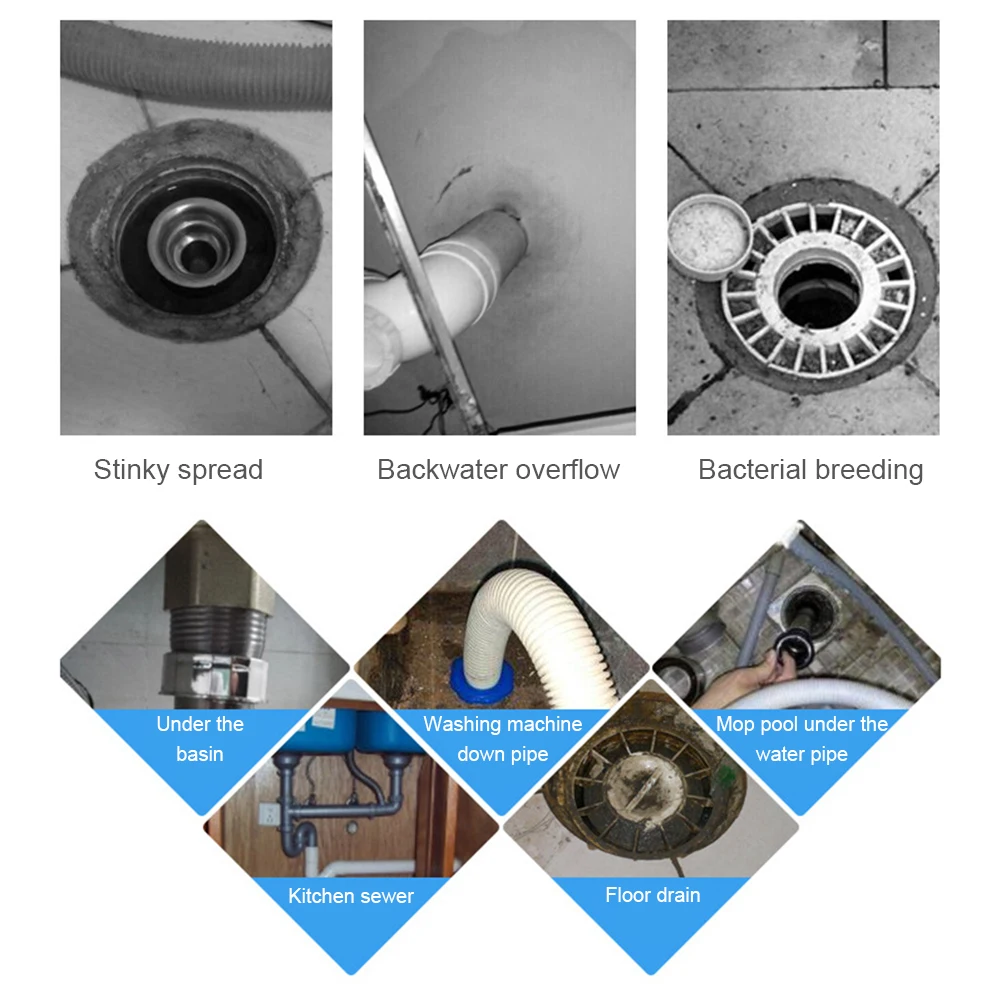 Stinky spread

Backwater overflow

Bacterial breeding

Under the basin

Washing machine down pipe

Mop pool under the water pipe

Kitchen sewer

Floor drain