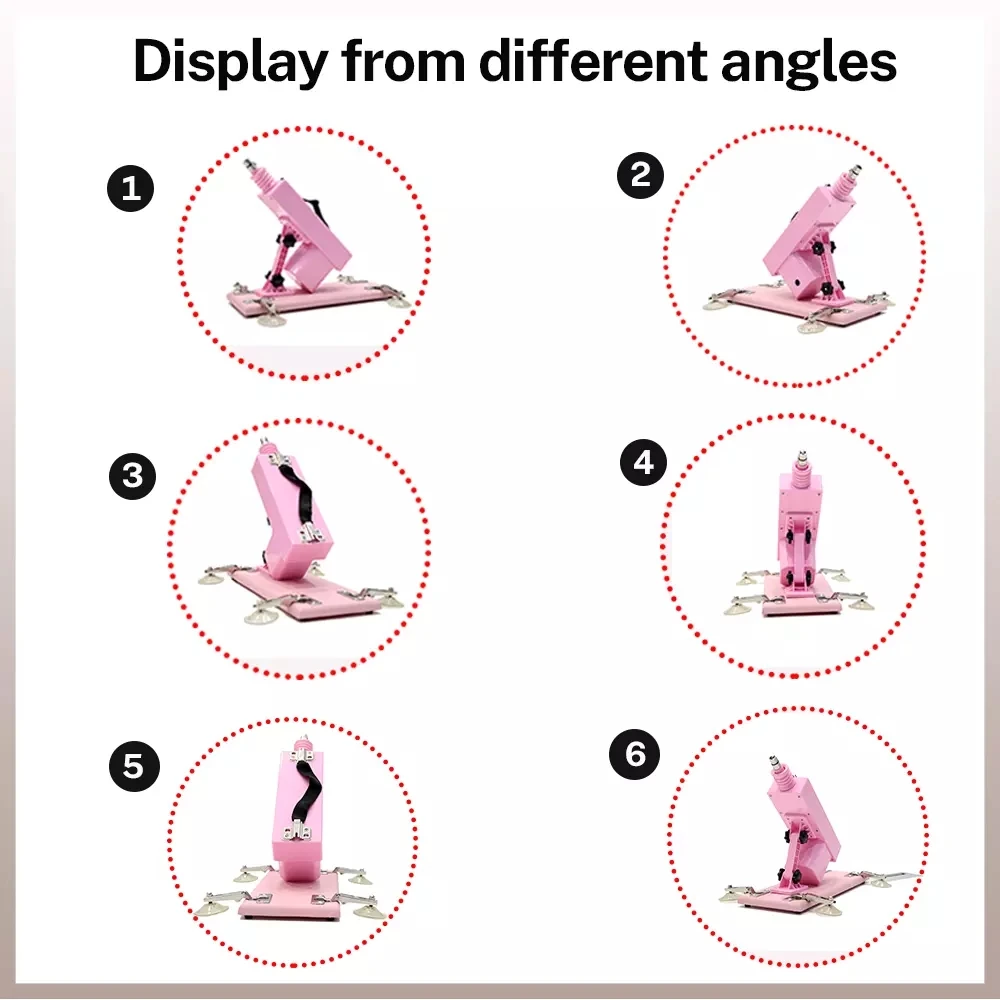 Display from different angles

1

2

3

4

5

6