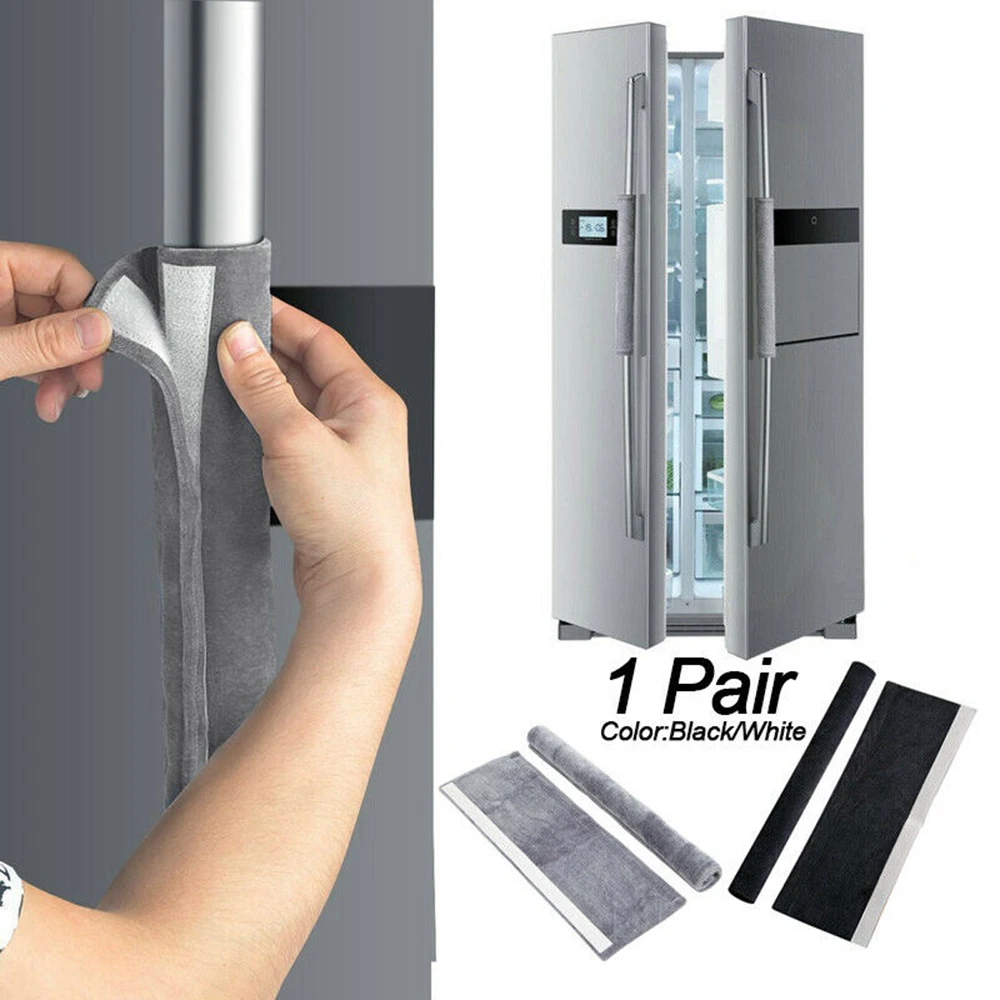 1 Pair
Color:Black/White