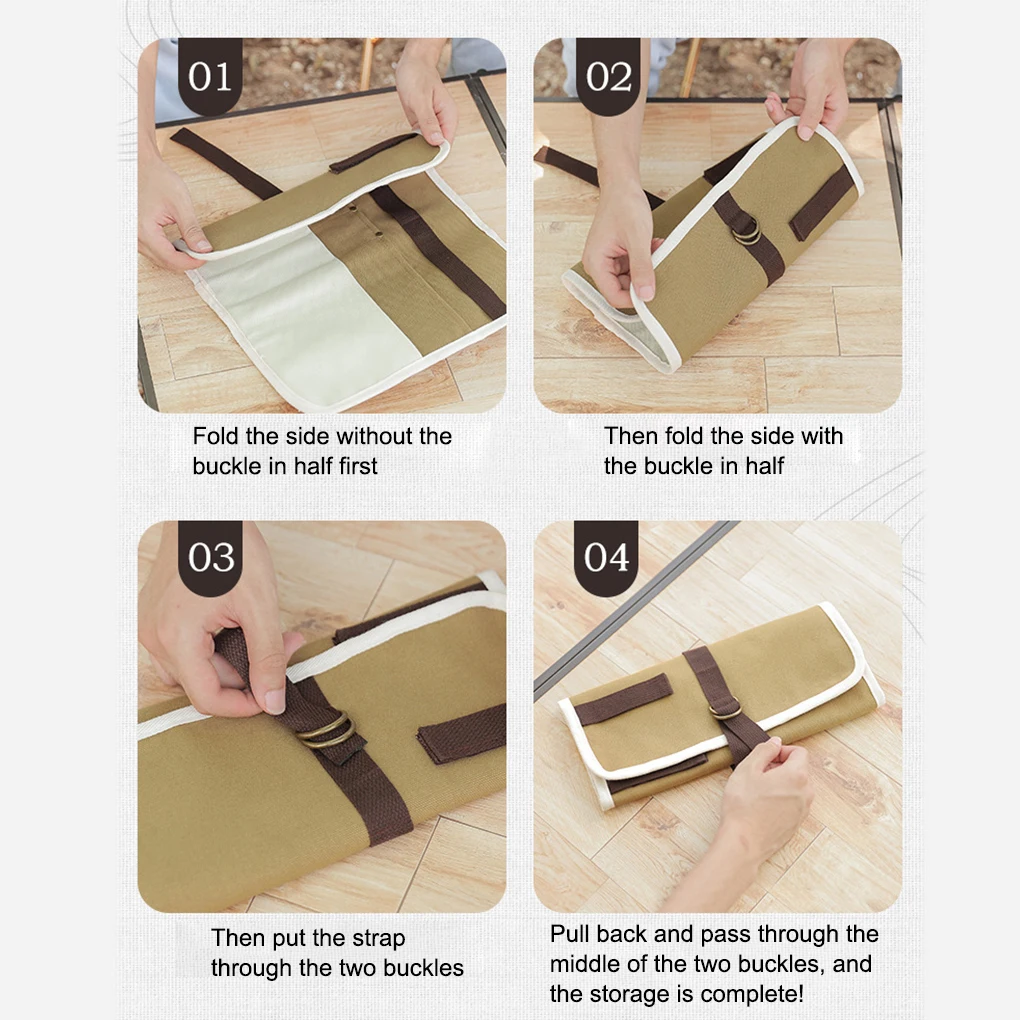 01

Fold the side without the buckle in half first

02

Then fold the side with the buckle in half

03

Then put the strap through the two buckles

04

Pull back and pass through the middle of the two buckles, and the storage is complete!