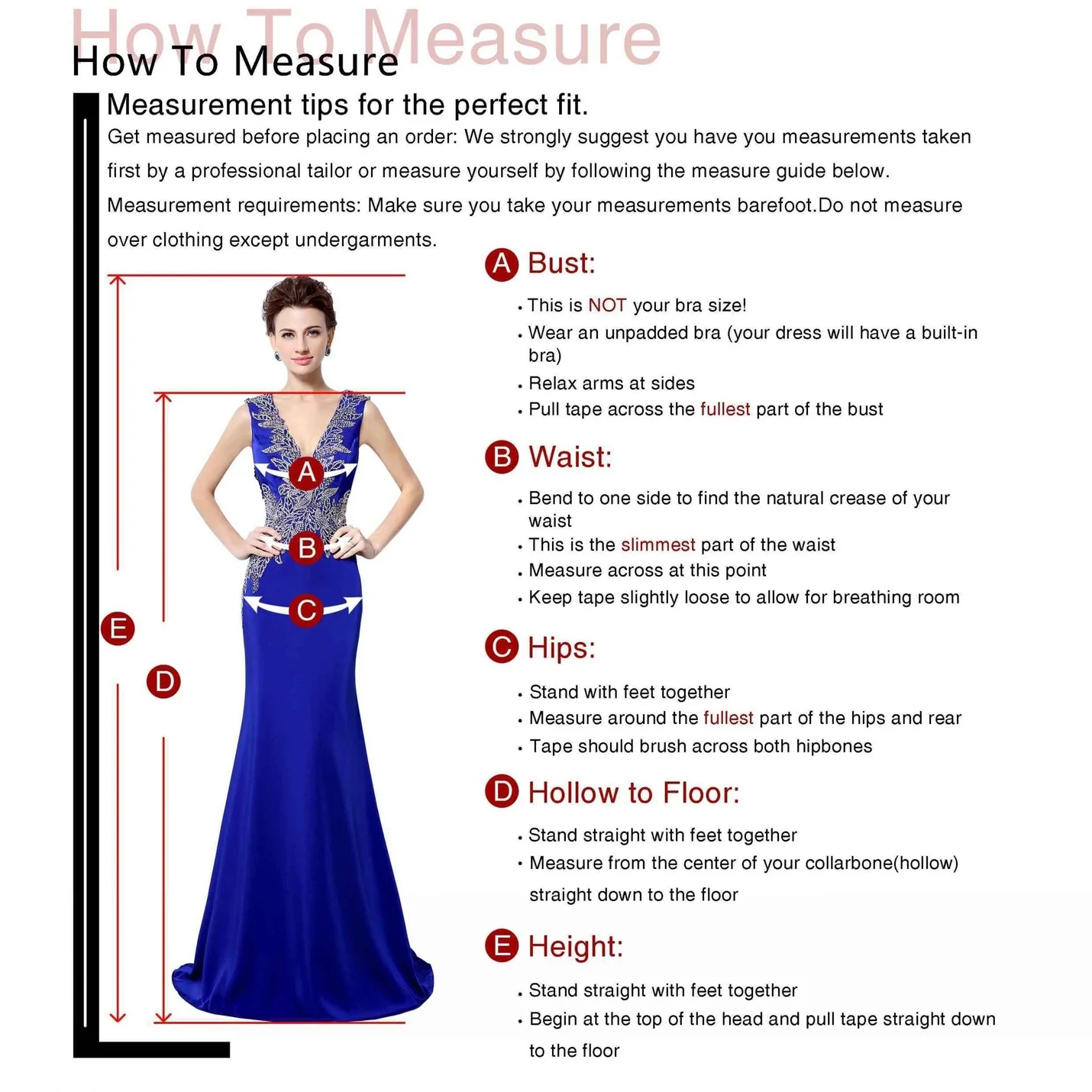 How To Measure
How To Measure

Measurement tips for the perfect fit.

Get measured before placing an order: We strongly suggest you have you measurements taken first by a professional tailor or measure yourself by following the measure guide below.

Measurement requirements: Make sure you take your measurements barefoot.Do not measure over clothing except undergarments.

A
B
C
E
D

A Bust:
• This is NOT your bra size!
• Wear an unpadded bra (your dress will have a built-in bra)
• Relax arms at sides
• Pull tape across the fullest part of the bust

B Waist:
• Bend to one side to find the natural crease of your waist
• This is the slimmest part of the waist
• Measure across at this point
• Keep tape slightly loose to allow for breathing room

C Hips:
• Stand with feet together
• Measure around the fullest part of the hips and rear
• Tape should brush across both hipbones

D Hollow to Floor:
• Stand straight with feet together
• Measure from the center of your collarbone(hollow) straight down to the floor

E Height:
• Stand straight with feet together
• Begin at the top of the head and pull tape straight down to the floor