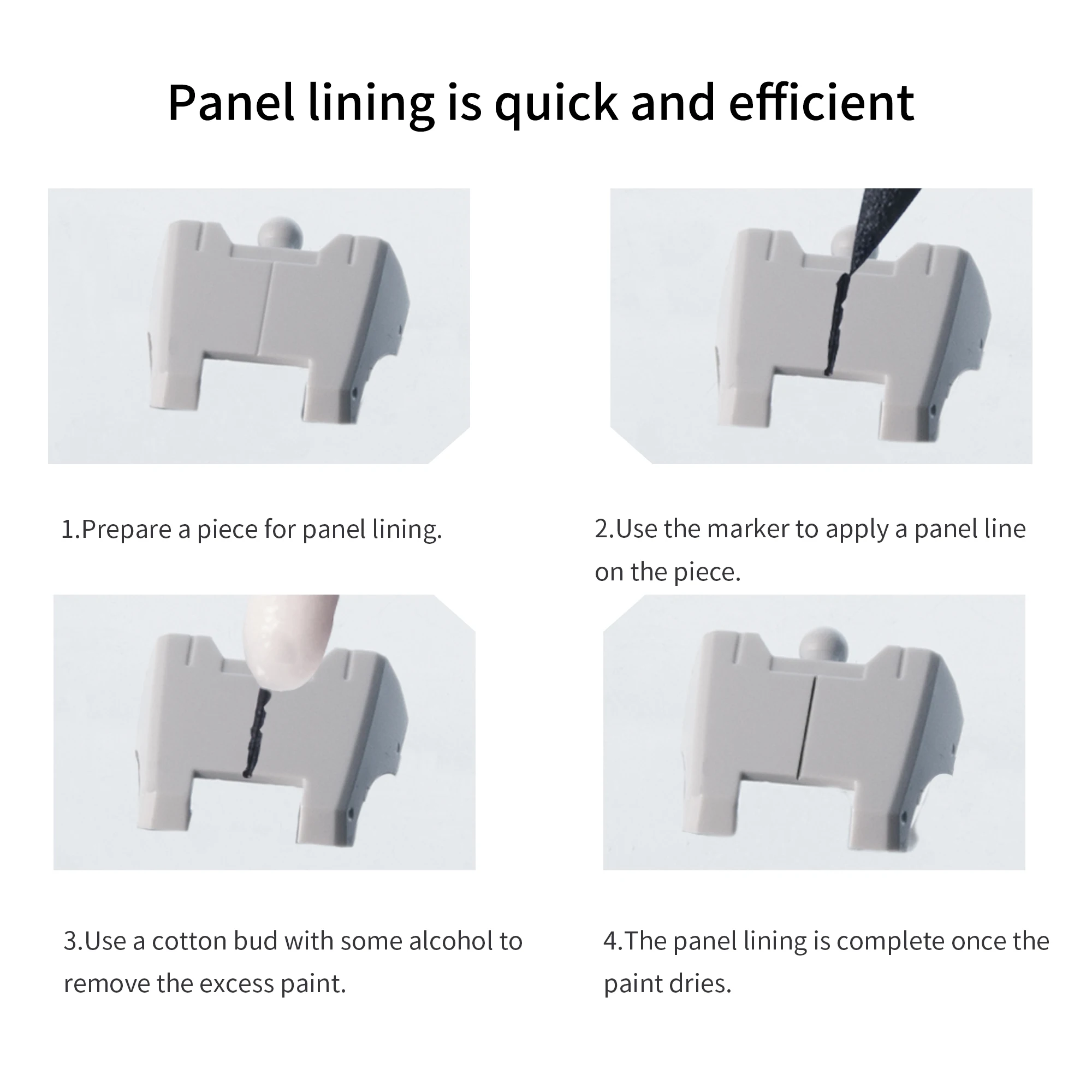 Panel lining is quick and efficient

1.Prepare a piece for panel lining.

2.Use the marker to apply a panel line on the piece.

3.Use a cotton bud with some alcohol to remove the excess paint.

4.The panel lining is complete once the paint dries.