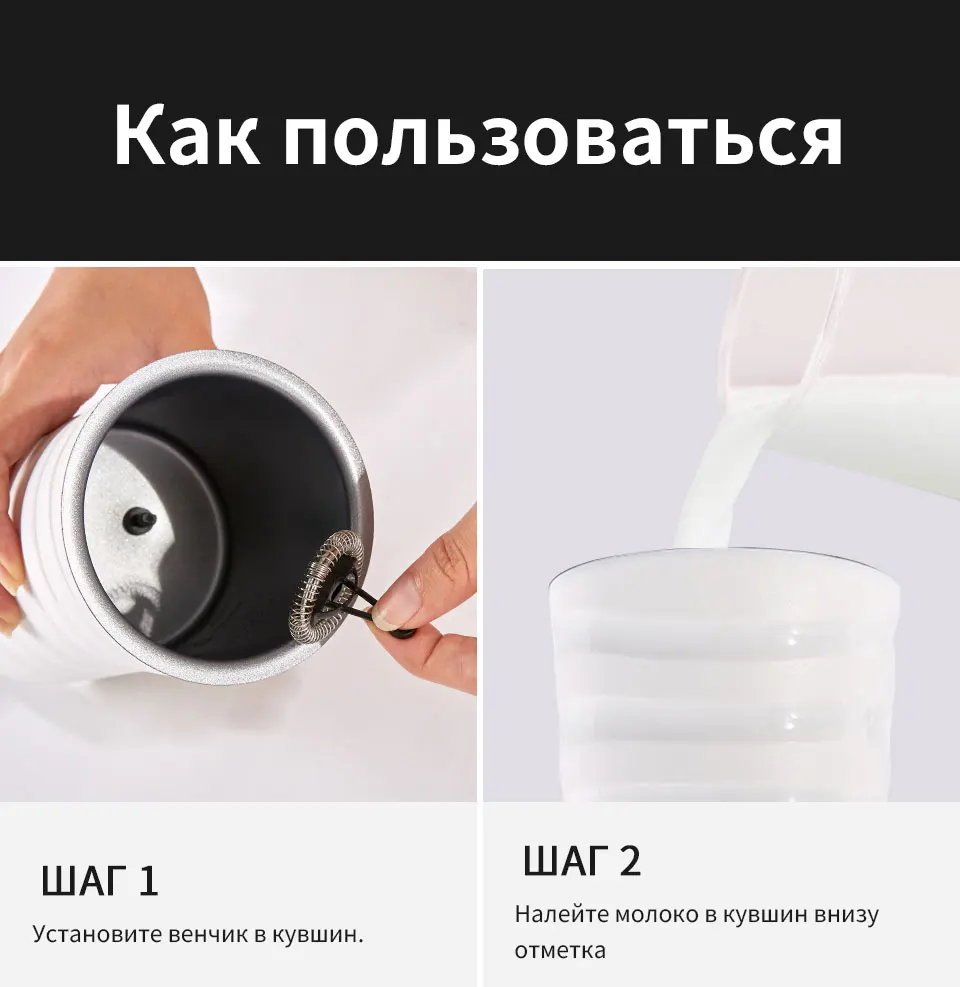 Как пользоваться

ШАГ 1

Установите венчик в кувшин.

ШАГ 2

Налейте молоко в кувшин внизу отметка