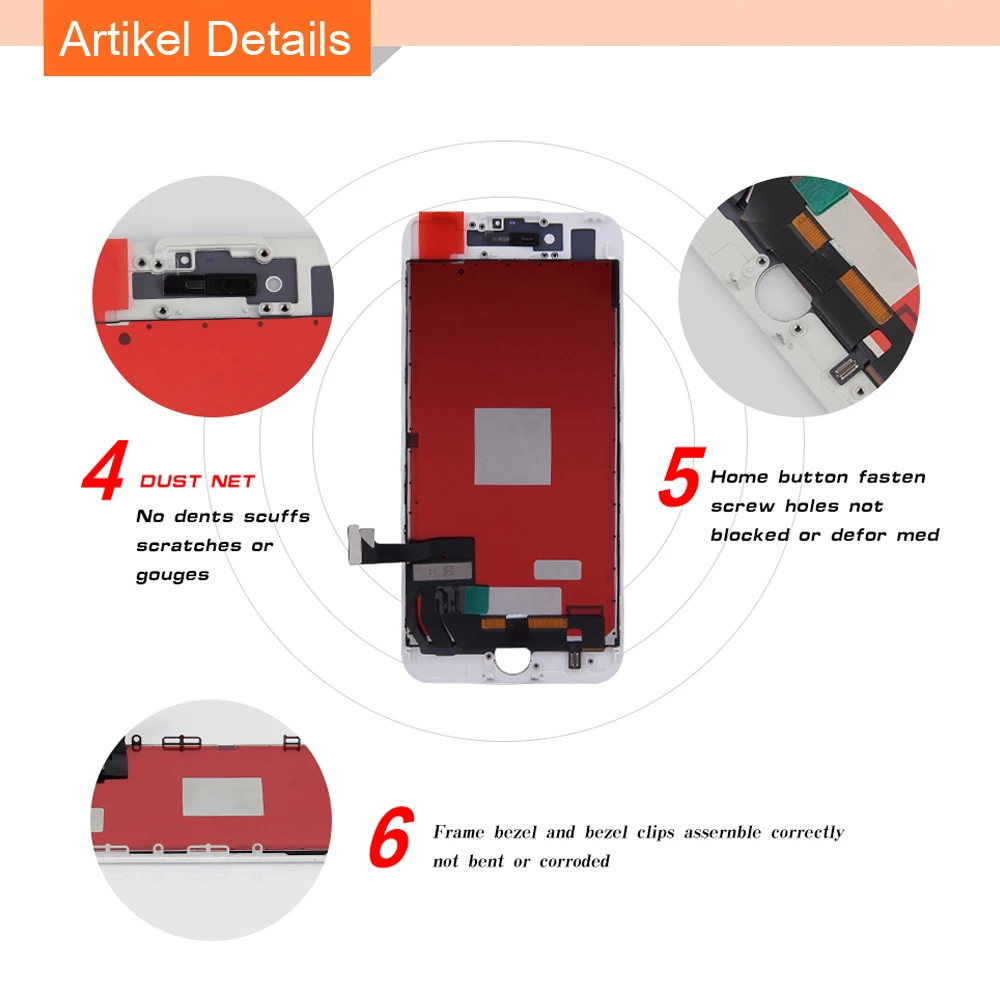 Artikel Details

4 DUST NET
No dents scuffs scratches or gouges

5 Home button fasten screw holes not blocked or defor med

6 Frame bezel and bezel clips assernble correctly not bent or corroded