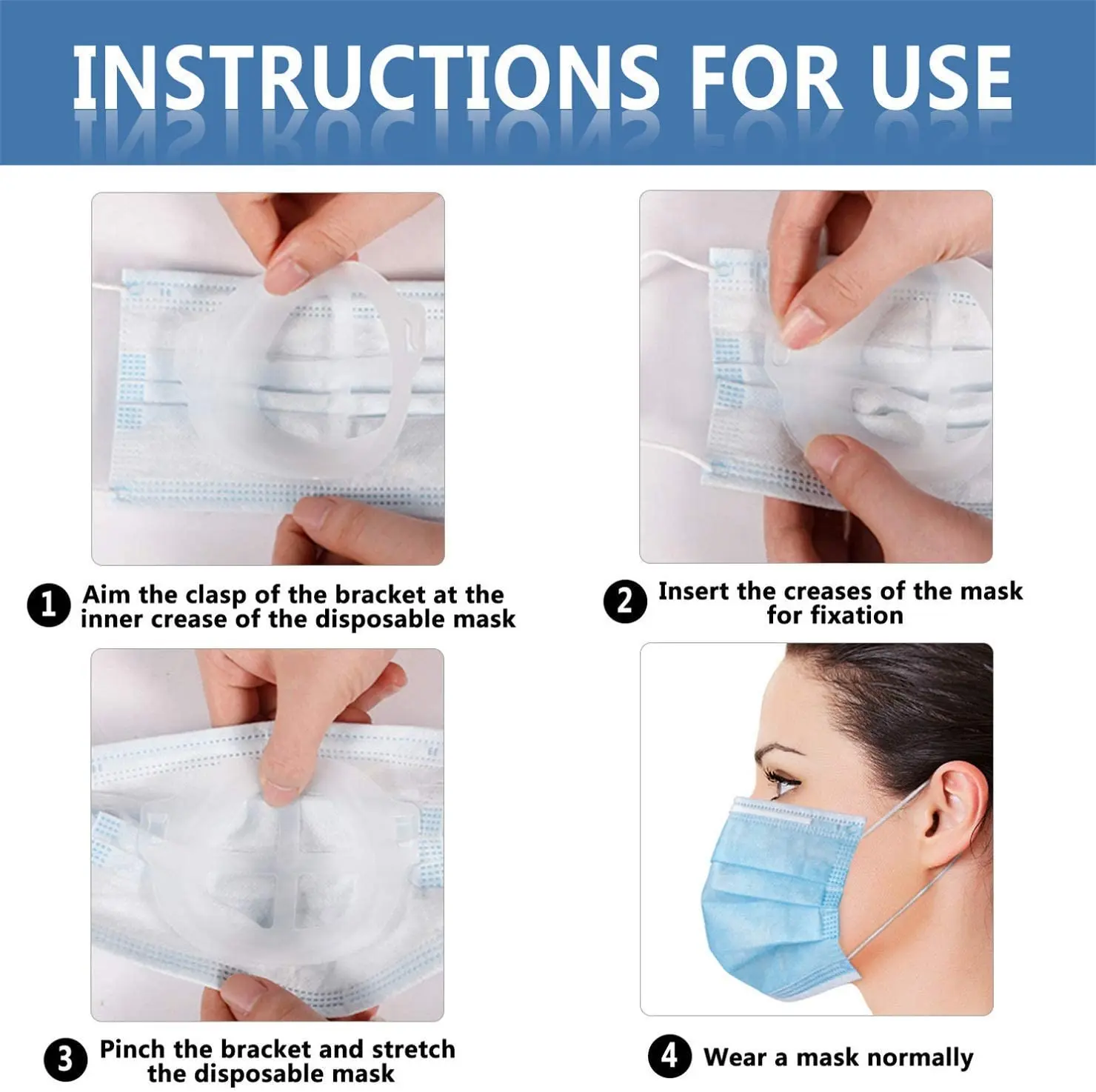 INSTRUCTIONS FOR USE

1 Aim the clasp of the bracket at the inner crease of the disposable mask

2 Insert the creases of the mask for fixation

3 Pinch the bracket and stretch the disposable mask

4 Wear a mask normally