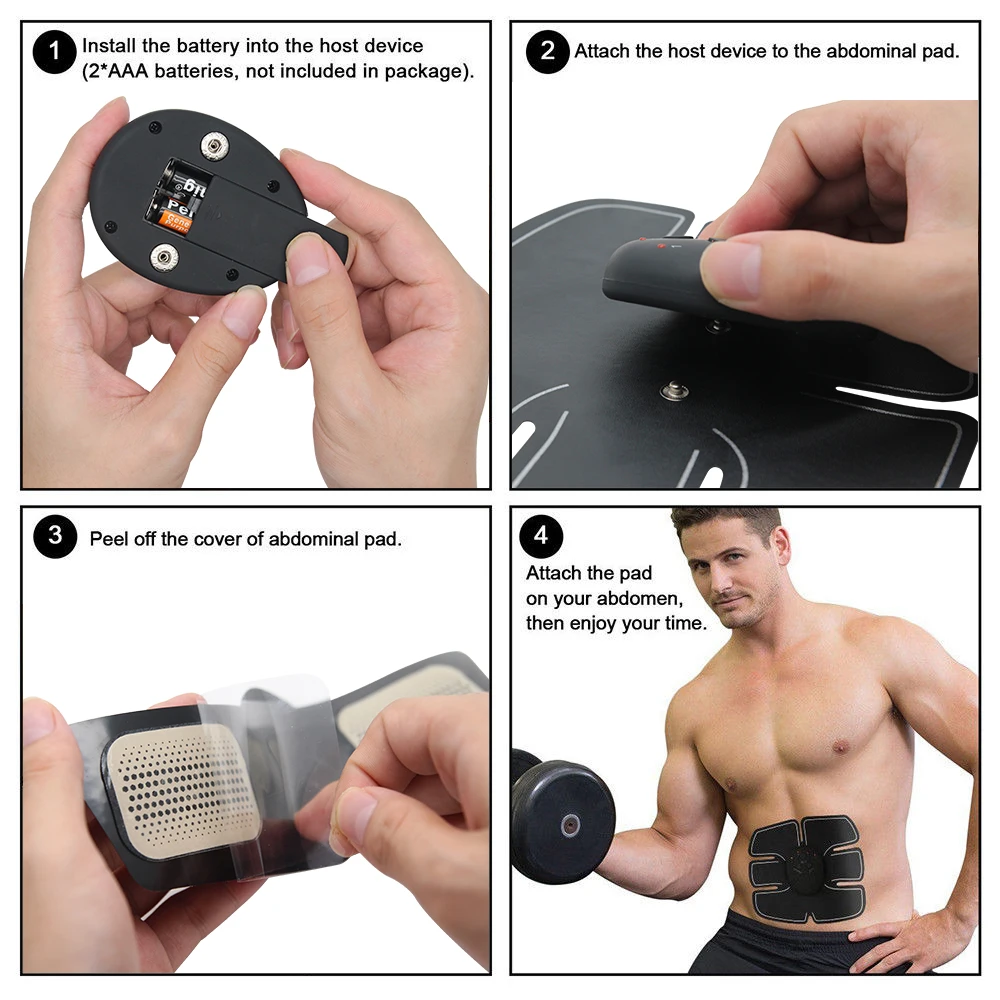 1 Install the battery into the host device (2*AAA batteries, not included in package).

2 Attach the host device to the abdominal pad.

3 Peel off the cover of abdominal pad.

4 Attach the pad on your abdomen, then enjoy your time.