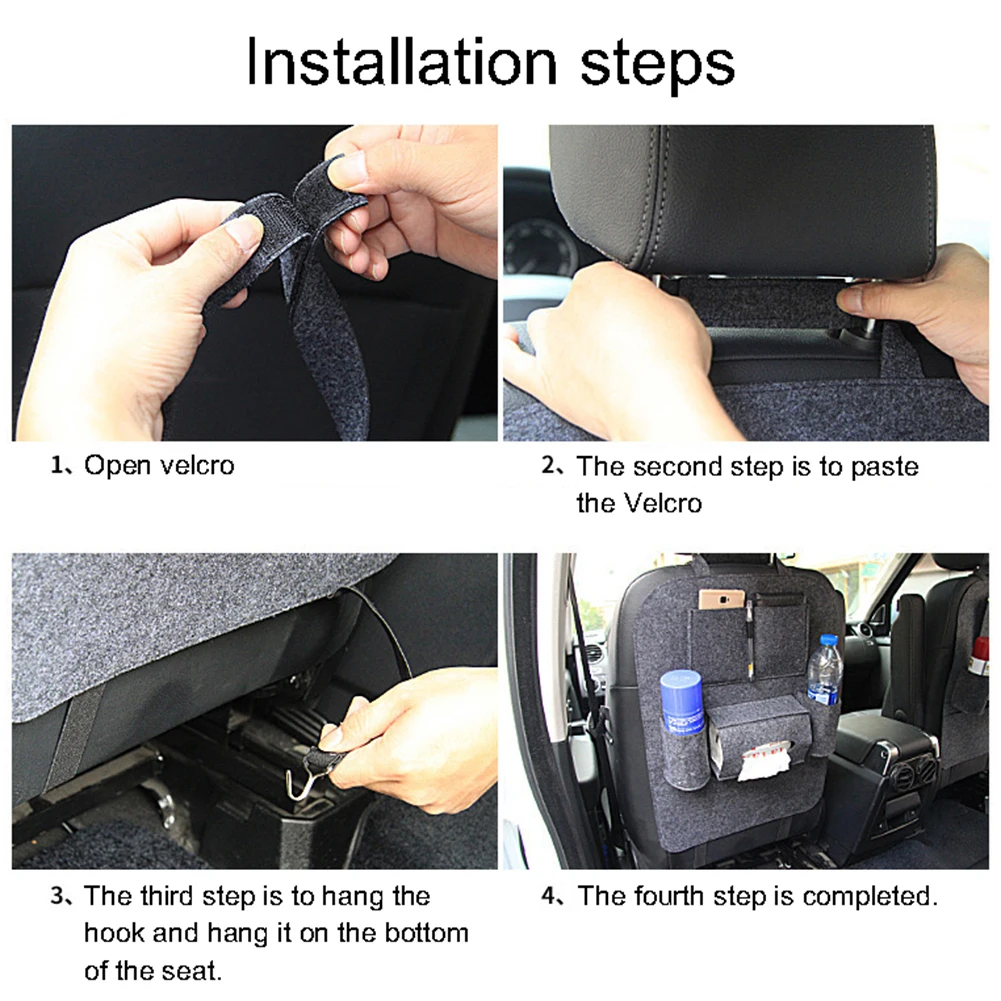 Installation steps

1、Open velcro

2、The second step is to paste the Velcro

3、The third step is to hang the hook and hang it on the bottom of the seat.

4、The fourth step is completed.