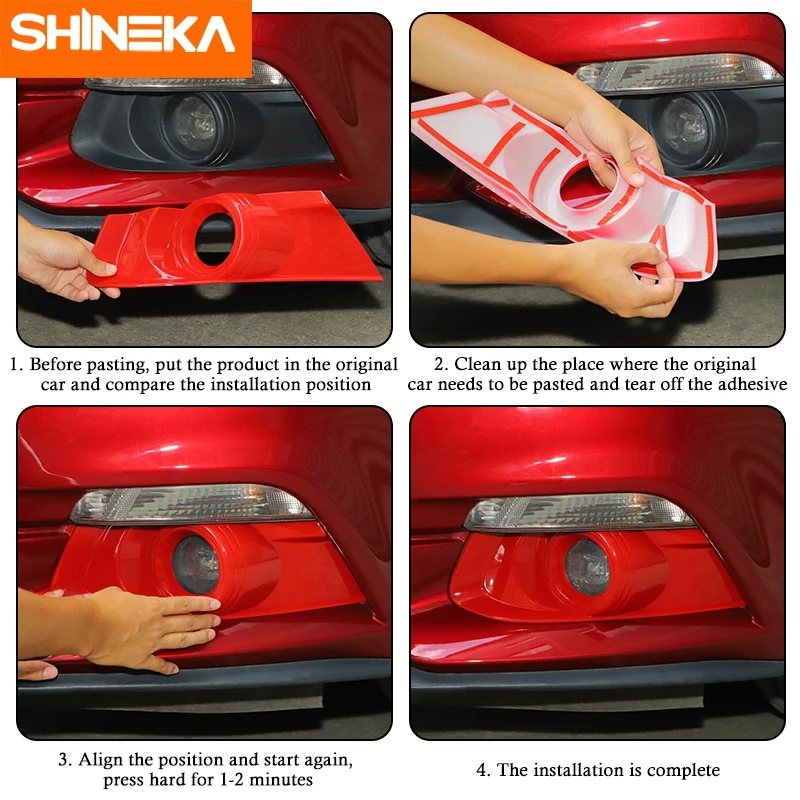 SHINEKA

1. Before pasting, put the product in the original car and compare the installation position

2. Clean up the place where the original car needs to be pasted and tear off the adhesive

3. Align the position and start again, press hard for 1-2 minutes

4. The installation is complete