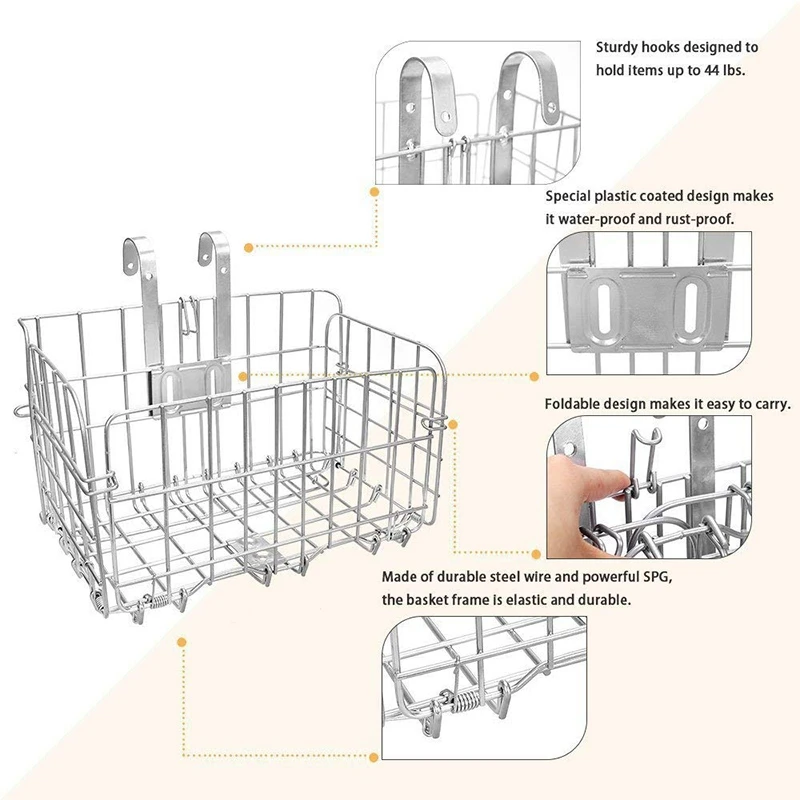 Sturdy hooks designed to hold items up to 44 lbs.

Special plastic coated design makes it water-proof and rust-proof.

Foldable design makes it easy to carry.

Made of durable steel wire and powerful SPG, the basket frame is elastic and durable.