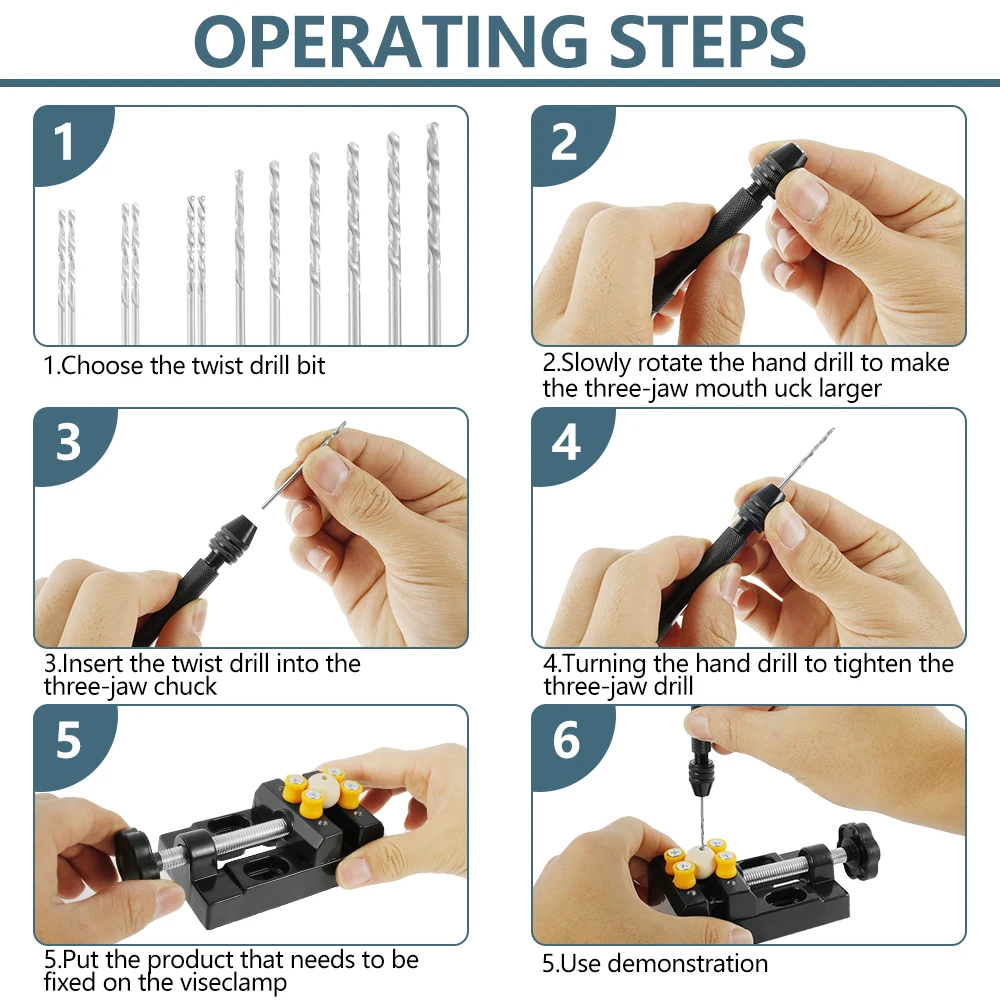 OPERATING STEPS

1

1.Choose the twist drill bit

2

2.Slowly rotate the hand drill to make the three-jaw mouth uck larger

3

3.Insert the twist drill into the three-jaw chuck

4

4.Turning the hand drill to tighten the three-jaw drill

5

5.Put the product that needs to be fixed on the viseclamp

6

5.Use demonstration