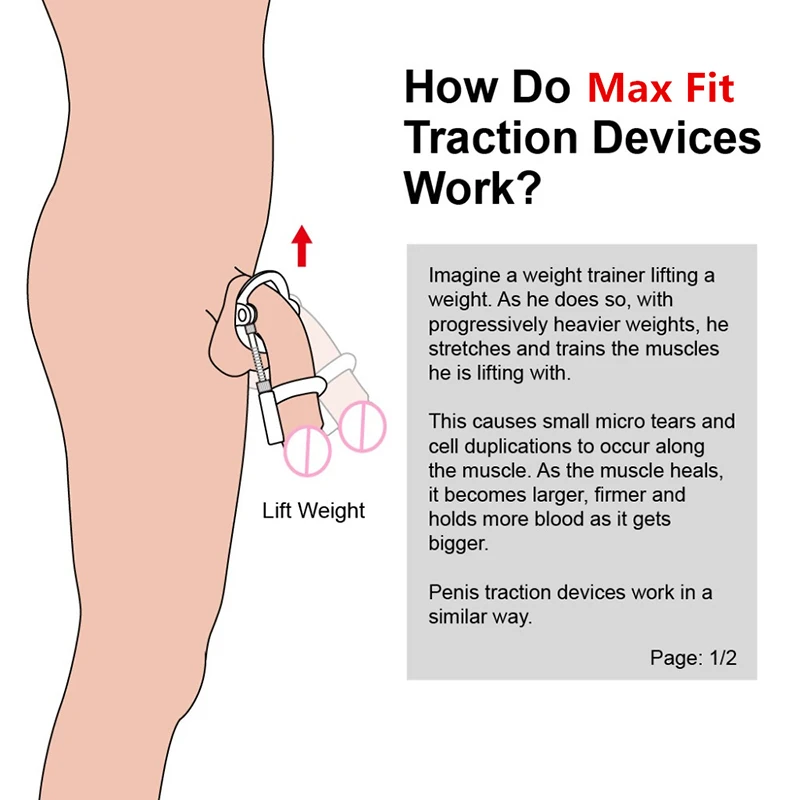 How Do Max Fit Traction Devices Work?

Lift Weight

Imagine a weight trainer lifting a weight. As he does so, with progressively heavier weights, he stretches and trains the muscles he is lifting with.

This causes small micro tears and cell duplications to occur along the muscle. As the muscle heals, it becomes larger, firmer and holds more blood as it gets bigger.

Penis traction devices work in a similar way.

Page: 1/2