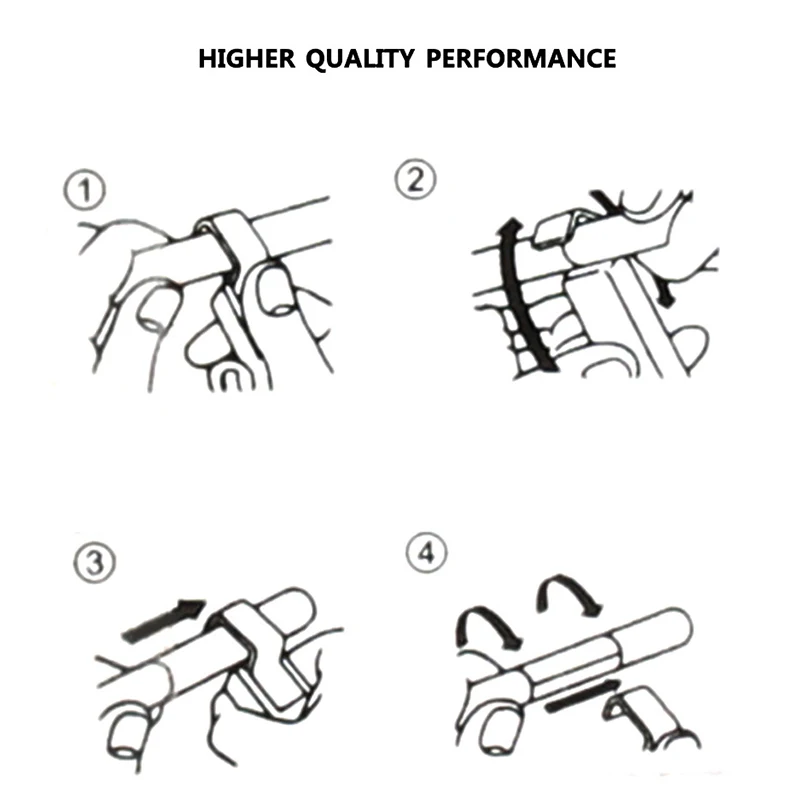 HIGHER QUALITY PERFORMANCE

①

②

③

④