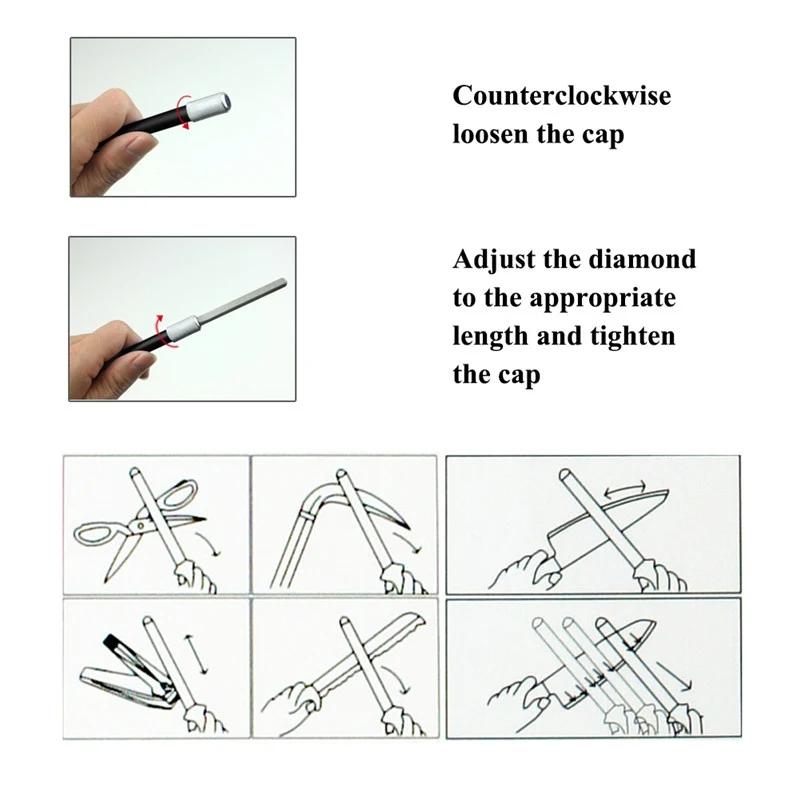 Counterclockwise loosen the cap

Adjust the diamond to the appropriate length and tighten the cap