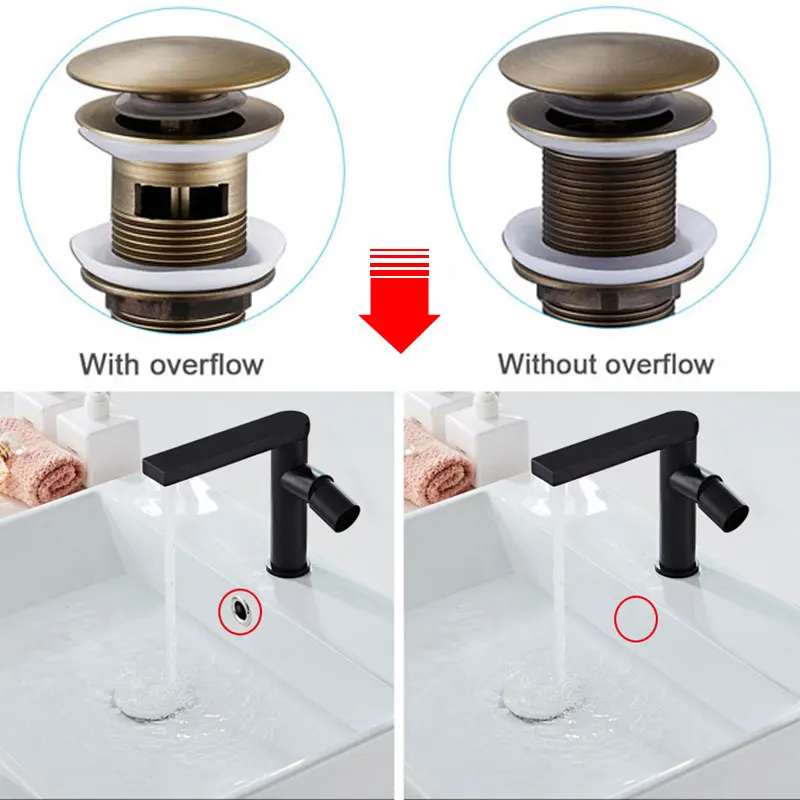 With overflow

Without overflow