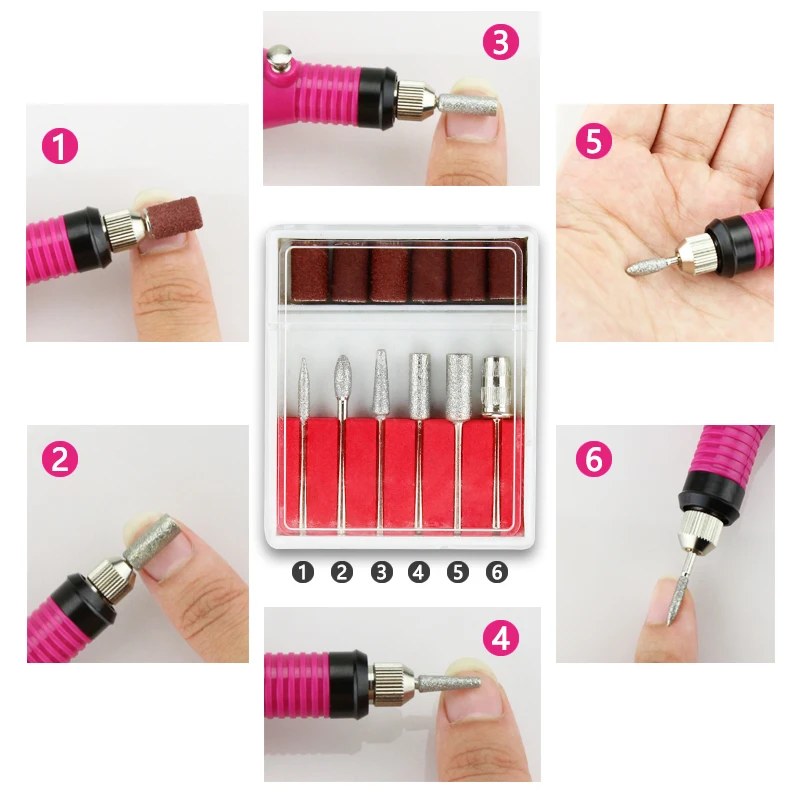 3

1

5

2

6

1 2 3 4 5 6

4