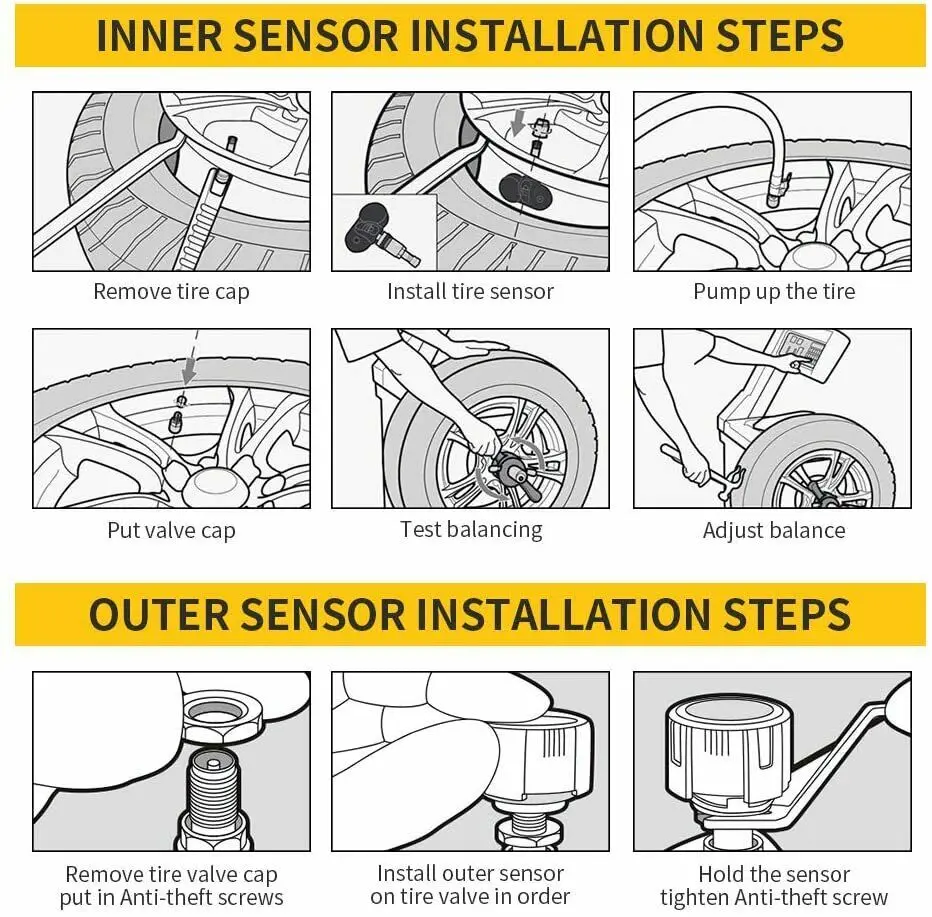 INNER SENSOR INSTALLATION STEPS

Remove tire cap

Install tire sensor

Pump up the tire

Put valve cap

Test balancing

Adjust balance

OUTER SENSOR INSTALLATION STEPS

Remove tire valve cap put in Anti-theft screws

Install outer sensor on tire valve in order

Hold the sensor tighten Anti-theft screw