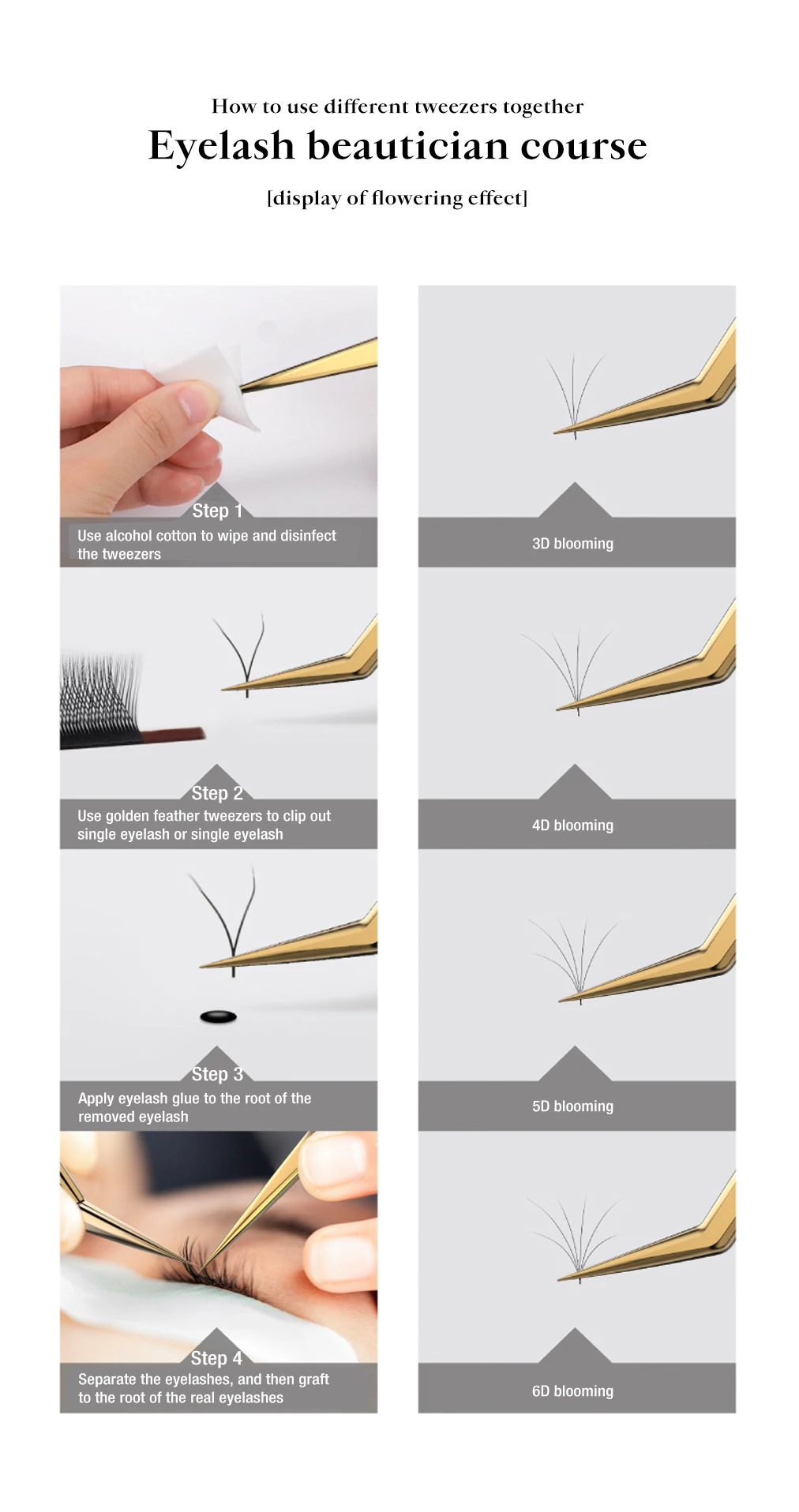 How to use different tweezers together

Eyelash beautician course

[display of flowering effect]

Step 1
Use alcohol cotton to wipe and disinfect the tweezers

Step 2
Use golden feather tweezers to clip out single eyelash or single eyelash

Step 3
Apply eyelash glue to the root of the removed eyelash

Step 4
Separate the eyelashes, and then graft to the root of the real eyelashes

3D blooming

4D blooming

5D blooming

6D blooming