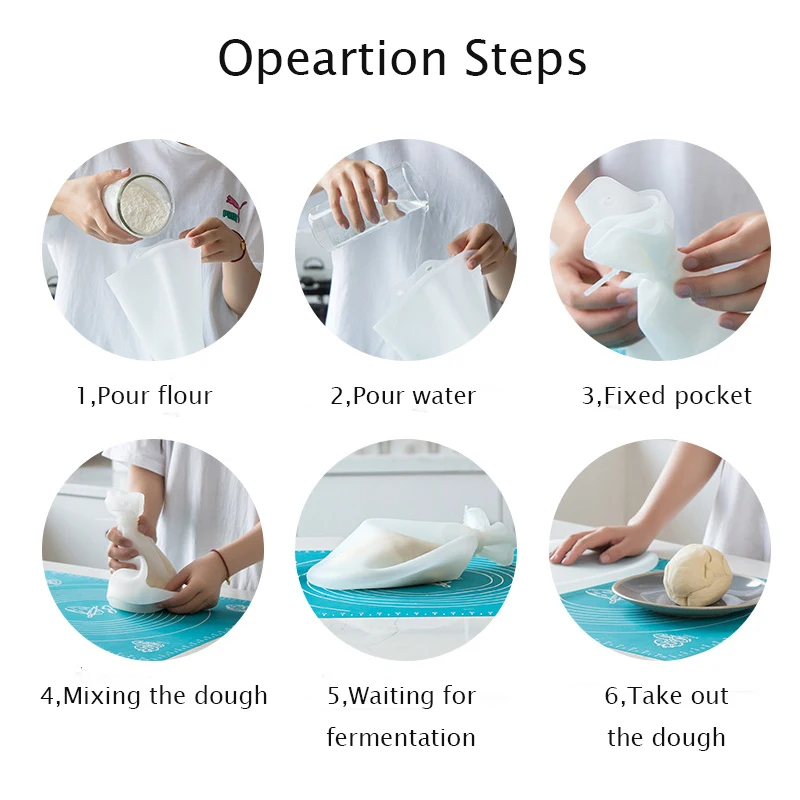 Opeartion Steps

1,Pour flour

2,Pour water

3,Fixed pocket

4,Mixing the dough

5,Waiting for fermentation

6,Take out the dough