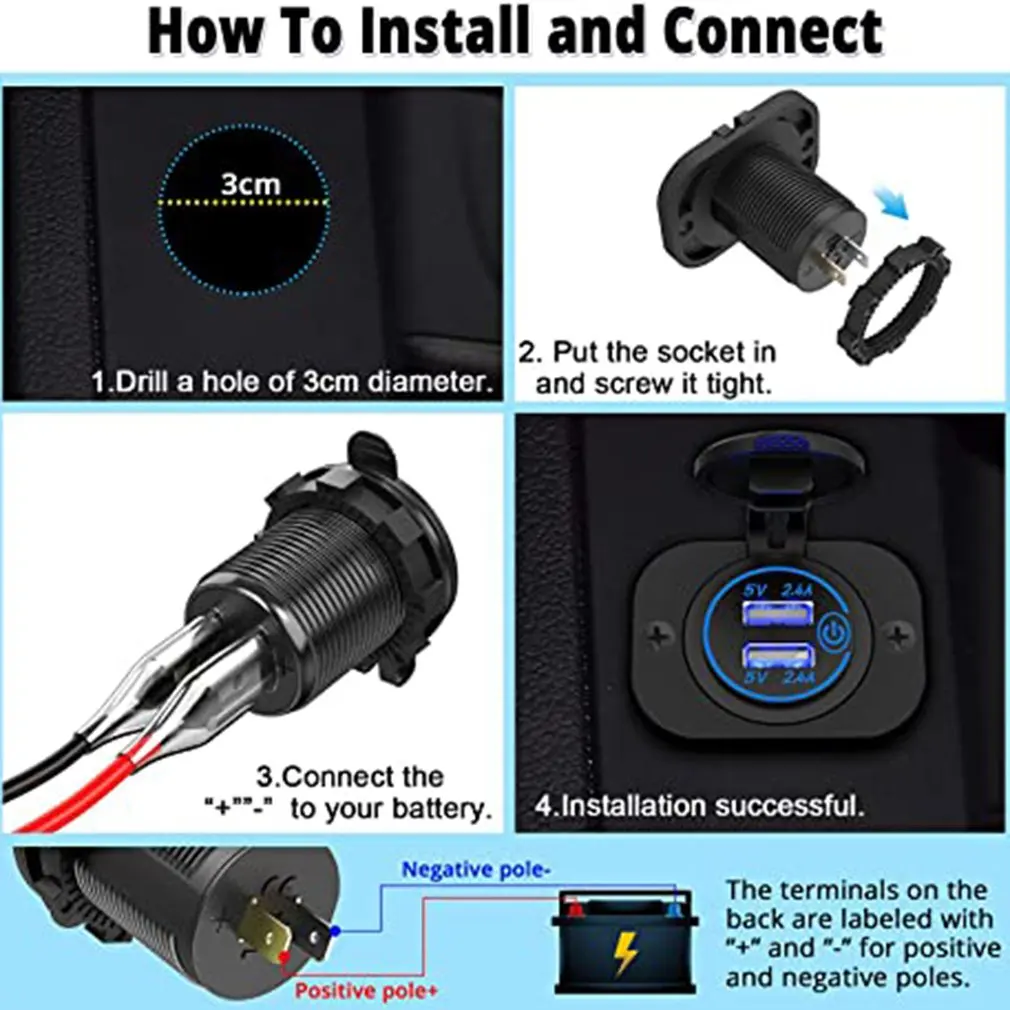 How To Install and Connect

3cm

1.Drill a hole of 3cm diameter.

2. Put the socket in and screw it tight.

3.Connect the "+""-" to your battery.

5V 2.4A
5V 2.4A

4.Installation successful.

Negative pole-

Positive pole+

The terminals on the back are labeled with "+" and "-" for positive and negative poles.