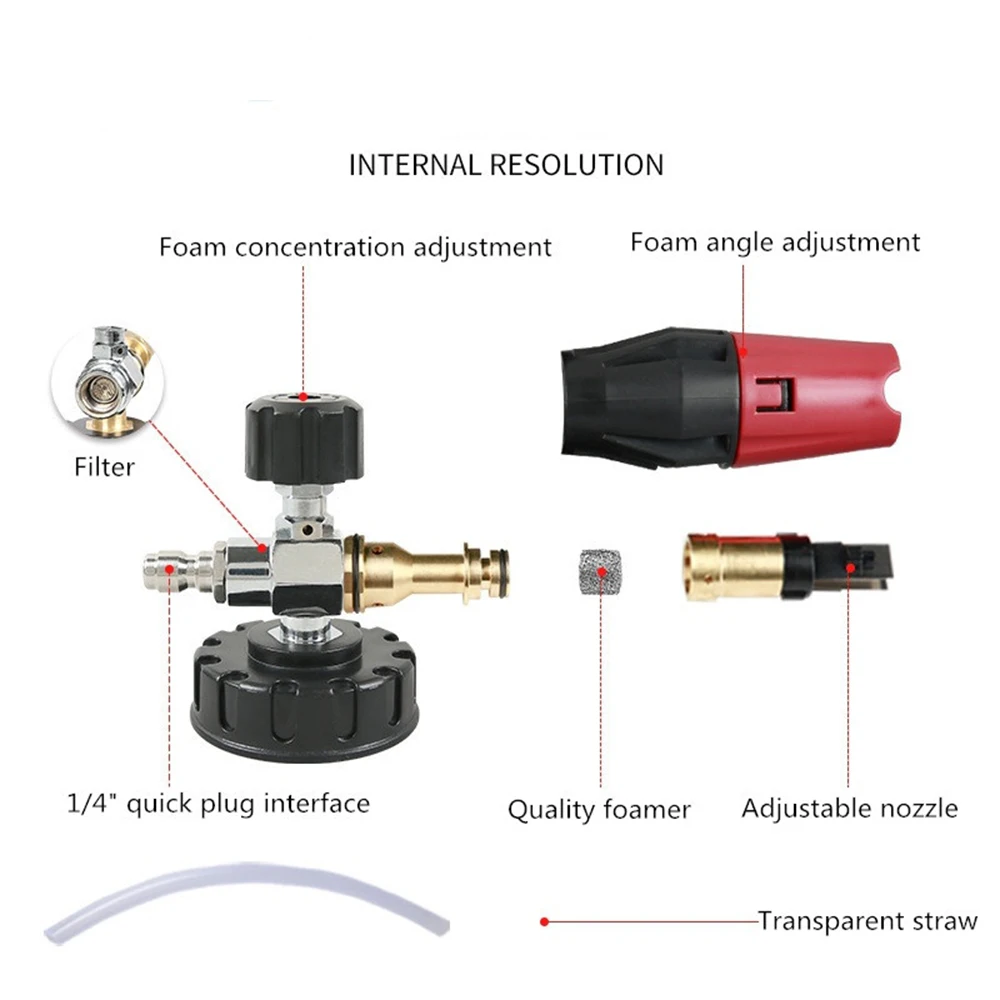 INTERNAL RESOLUTION

Foam concentration adjustment

Foam angle adjustment

Filter

1/4" quick plug interface

Quality foamer

Adjustable nozzle

Transparent straw