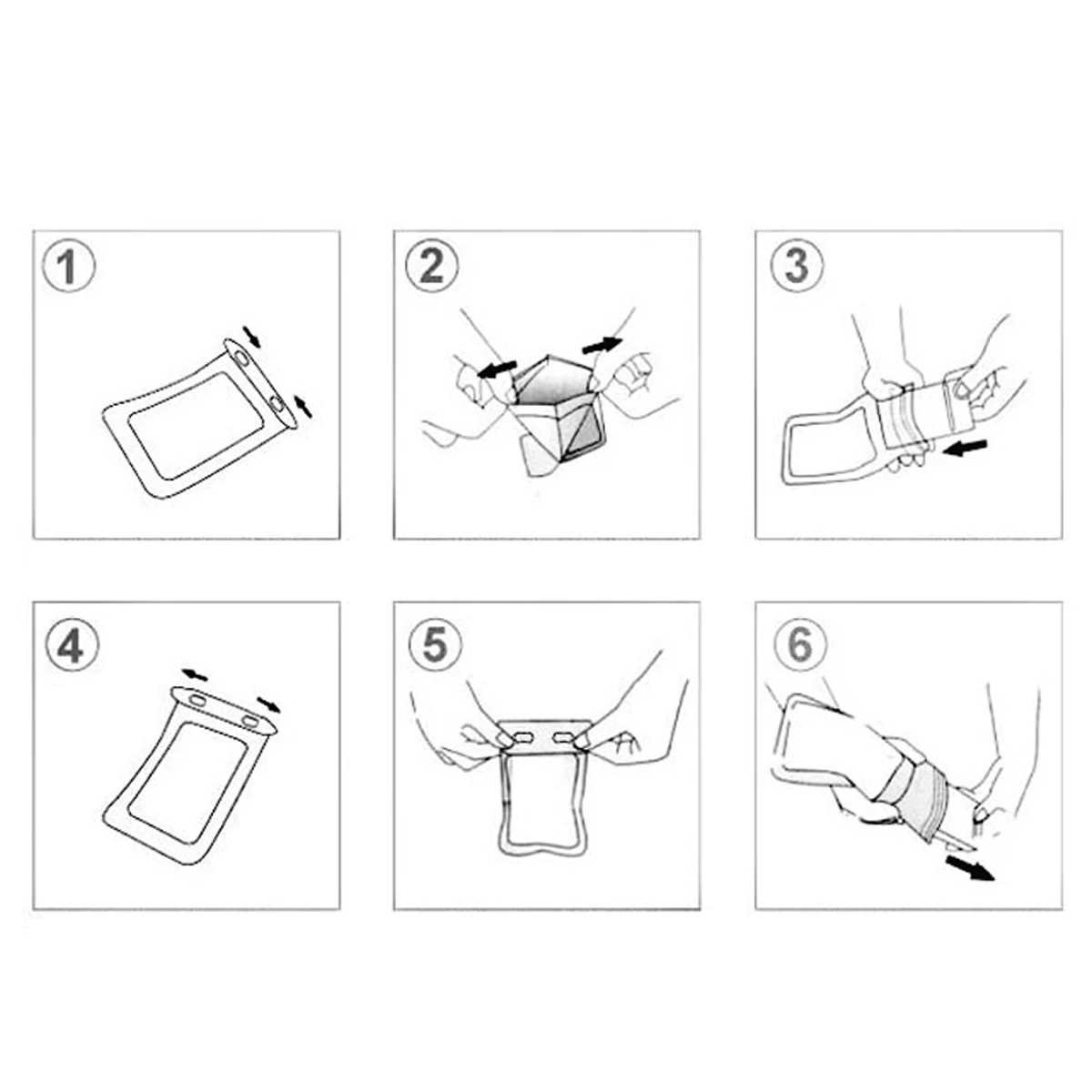 1

2

3

4

5

6