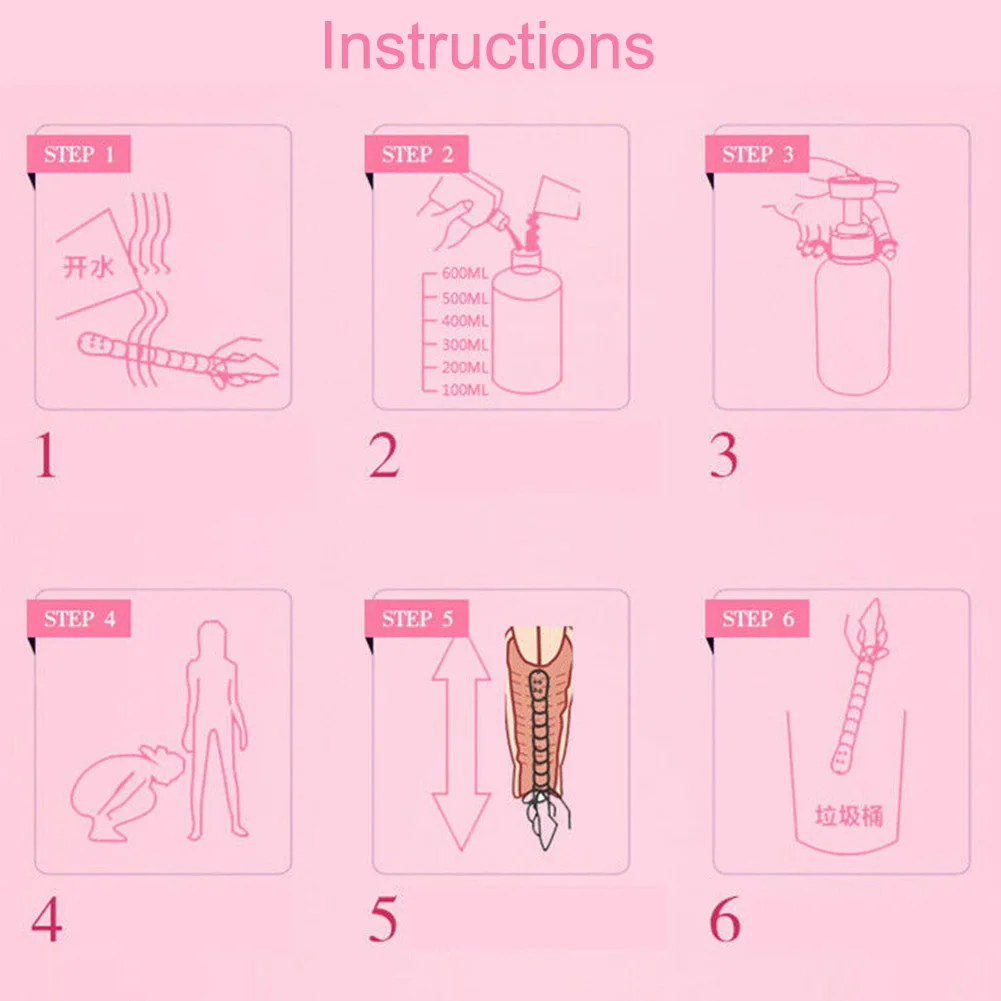 Instructions

STEP 1

开水

1

STEP 2

600ML
500ML
400ML
300ML
200ML
100ML

2

STEP 3

3

STEP 4

4

STEP 5

5

STEP 6

垃圾桶

6