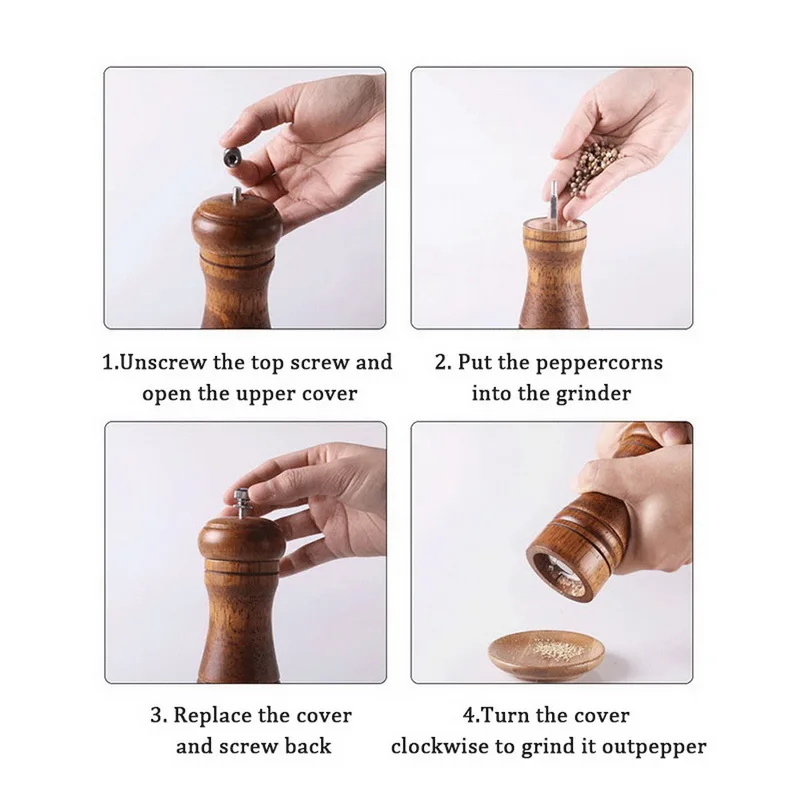 1.Unscrew the top screw and open the upper cover

2. Put the peppercorns into the grinder

3. Replace the cover and screw back

4.Turn the cover clockwise to grind it outpepper