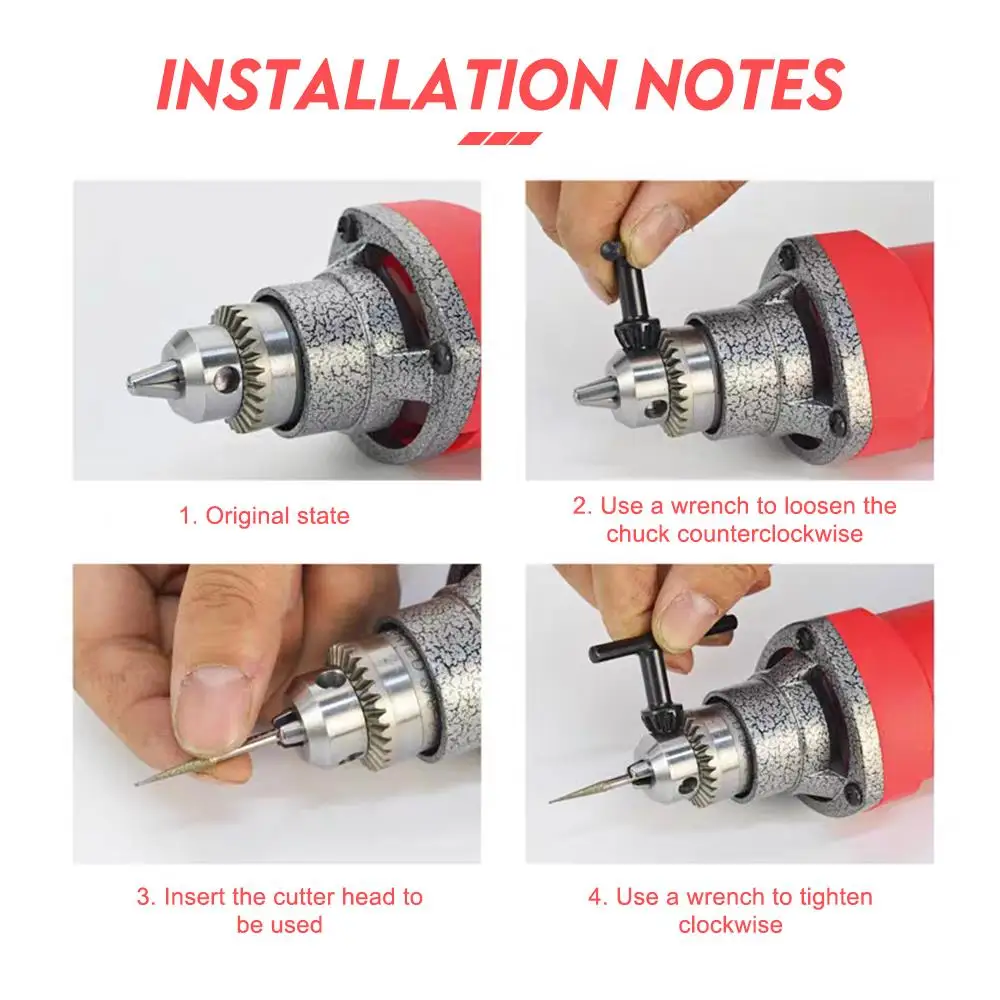 INSTALLATION NOTES

1. Original state

2. Use a wrench to loosen the chuck counterclockwise

3. Insert the cutter head to be used

4. Use a wrench to tighten clockwise