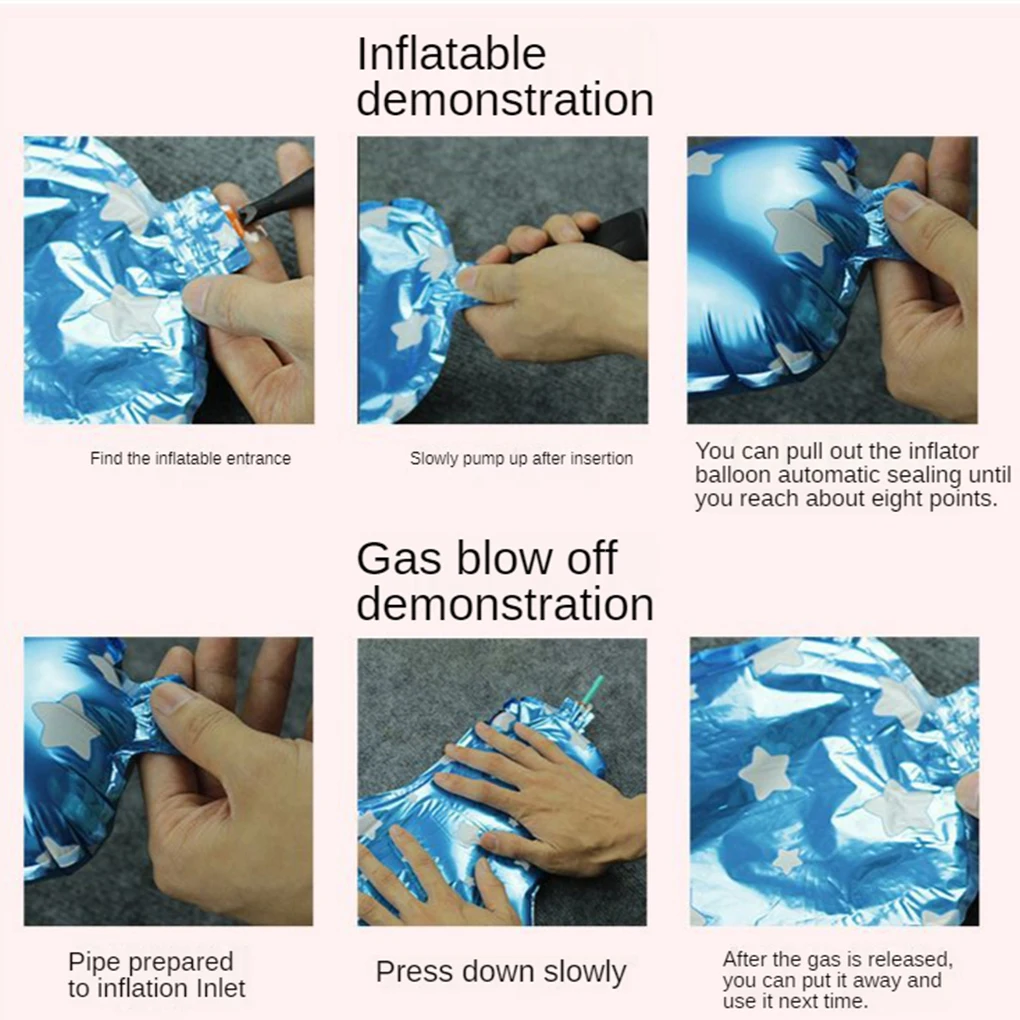 Inflatable demonstration

Find the inflatable entrance

Slowly pump up after insertion

You can pull out the inflator balloon automatic sealing until you reach about eight points.

Gas blow off demonstration

Pipe prepared to inflation Inlet

Press down slowly

After the gas is released, you can put it away and use it next time.