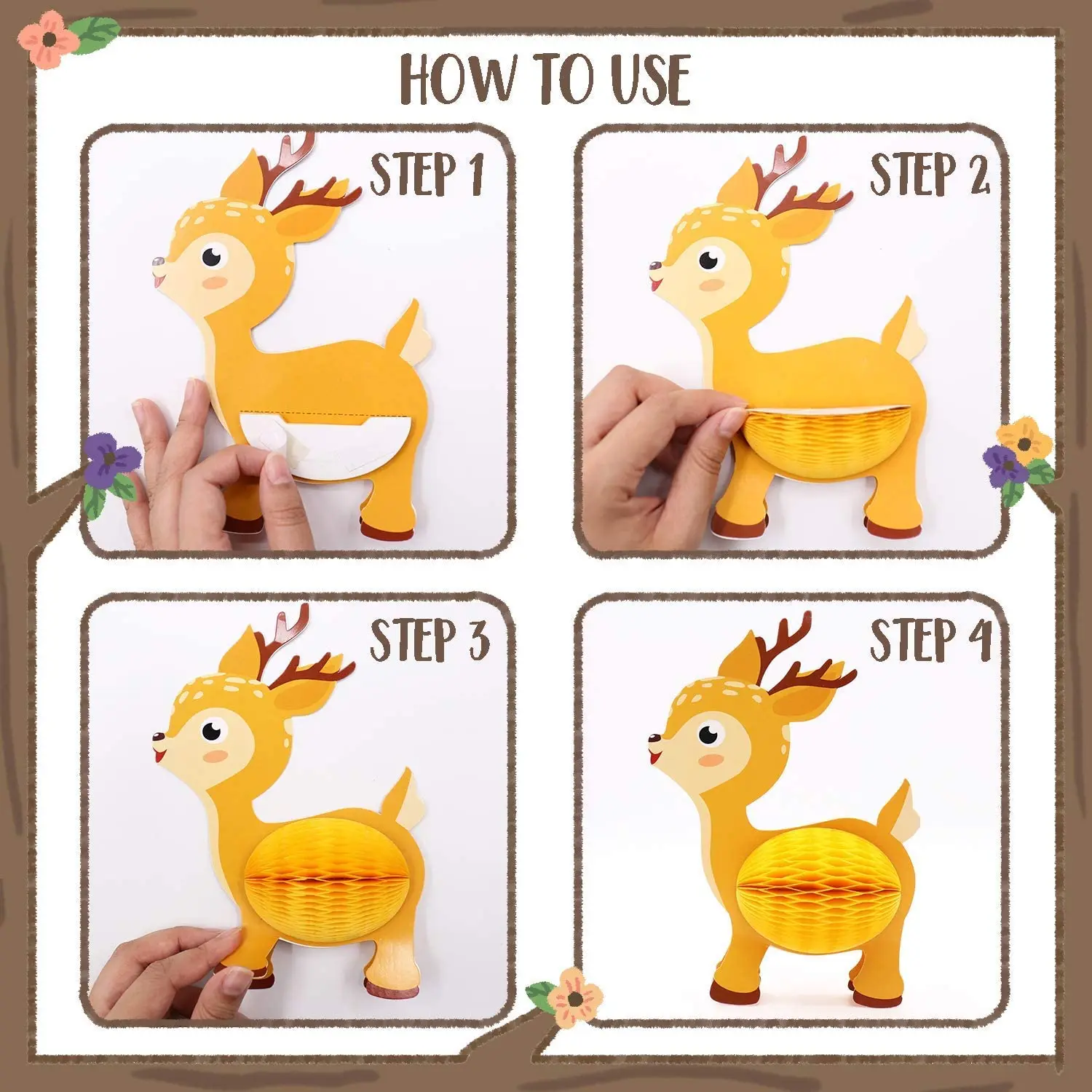 HOW TO USE

STEP 1

STEP 2

STEP 3

STEP 4