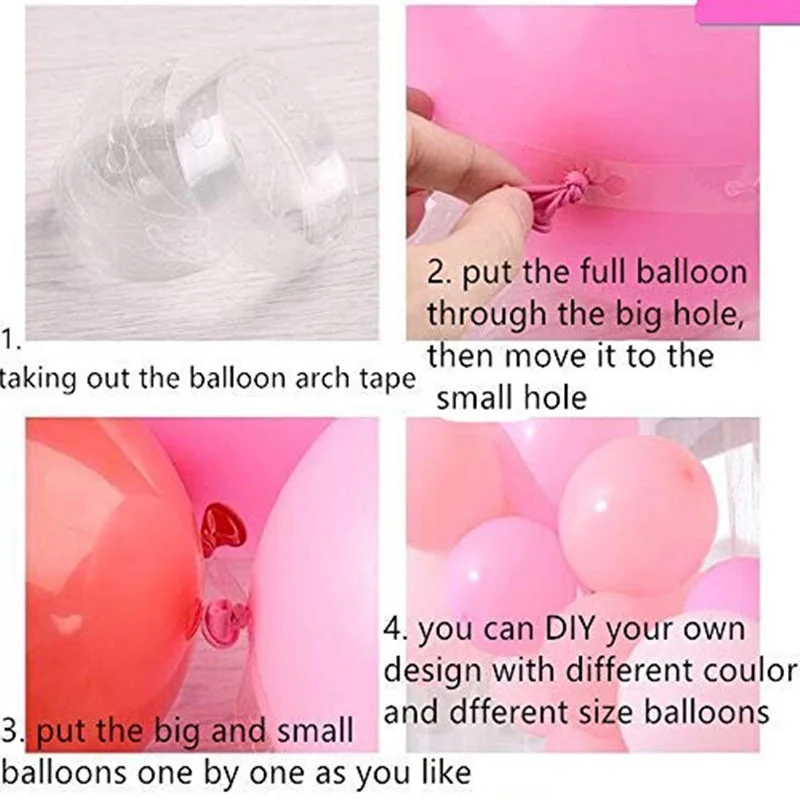 1.
taking out the balloon arch tape

2. put the full balloon through the big hole, then move it to the small hole

3. put the big and small balloons one by one as you like

4. you can DIY your own design with different coulor and dfferent size balloons