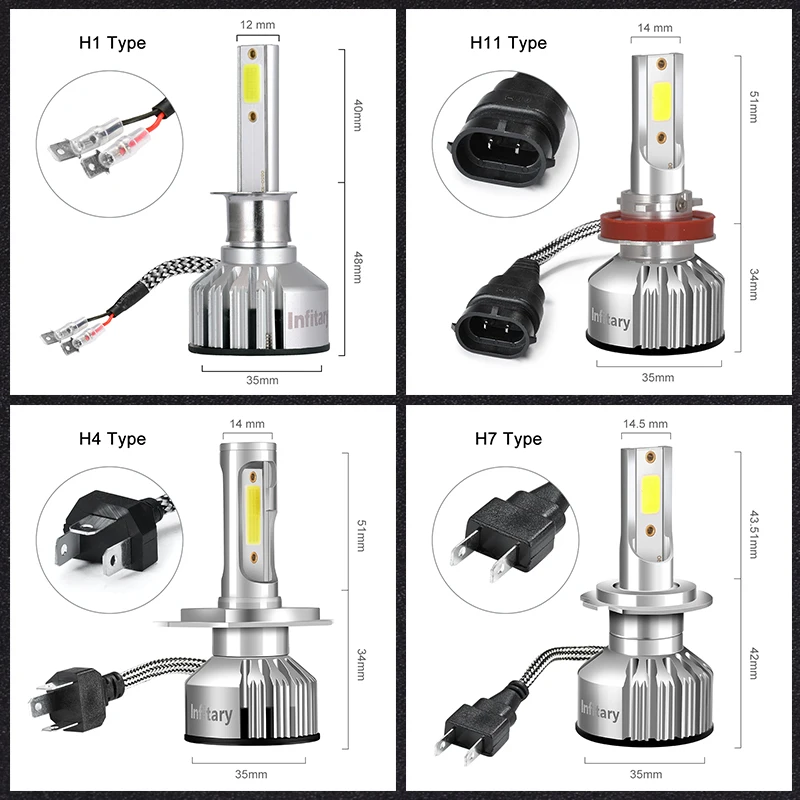 H1 Type

12 mm

40mm

48mm

Infitary

35mm

H11 Type

14 mm

51mm

34mm

Infitary

35mm

H4 Type

14 mm

51mm

34mm

Infitary

35mm

H7 Type

14.5 mm

43.51mm

42mm

Infitary

35mm