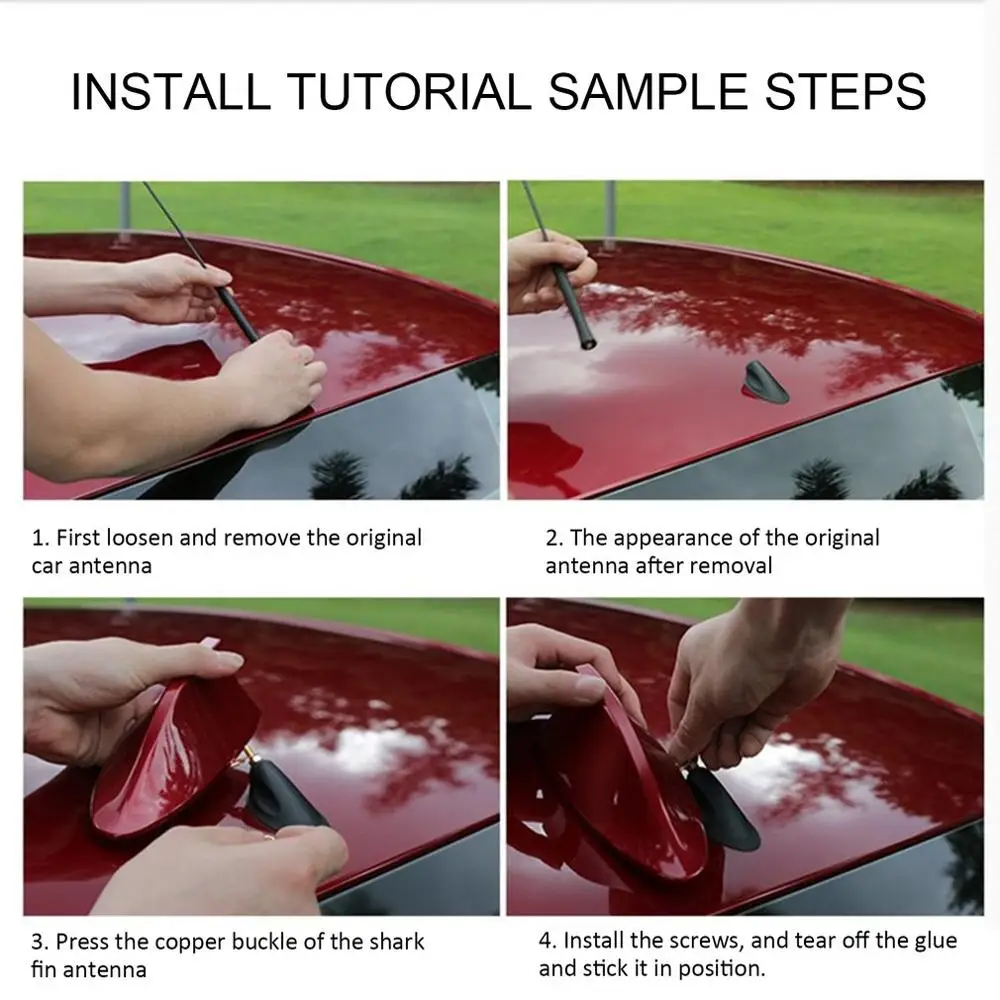 INSTALL TUTORIAL SAMPLE STEPS

1. First loosen and remove the original car antenna

2. The appearance of the original antenna after removal

3. Press the copper buckle of the shark fin antenna

4. Install the screws, and tear off the glue and stick it in position.