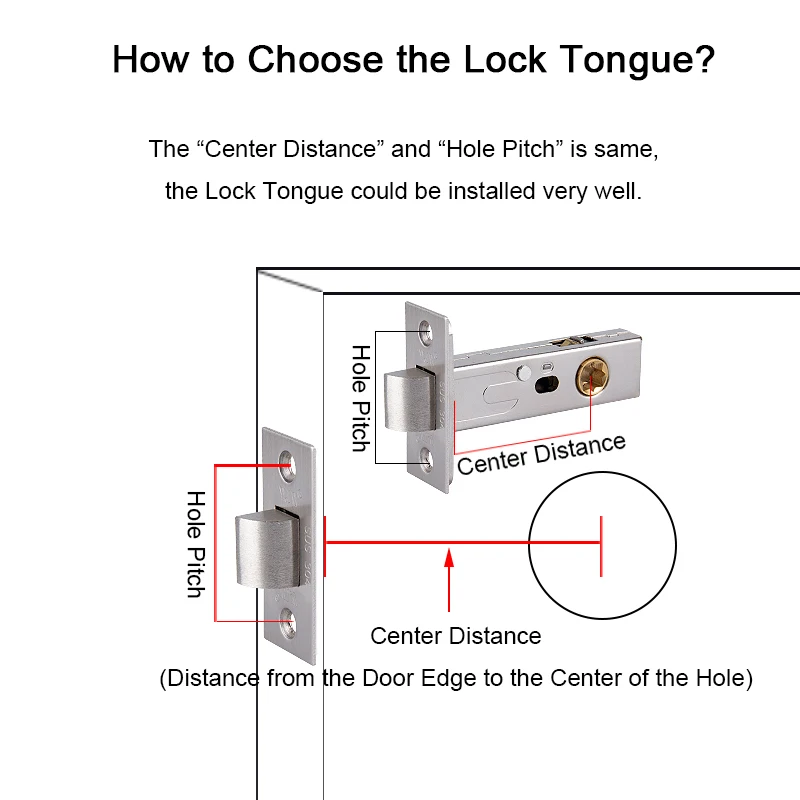 How to Choose the Lock Tongue?

The “Center Distance” and “Hole Pitch” is same, the Lock Tongue could be installed very well.

Hole Pitch

Center Distance

Hole Pitch

Center Distance

(Distance from the Door Edge to the Center of the Hole)