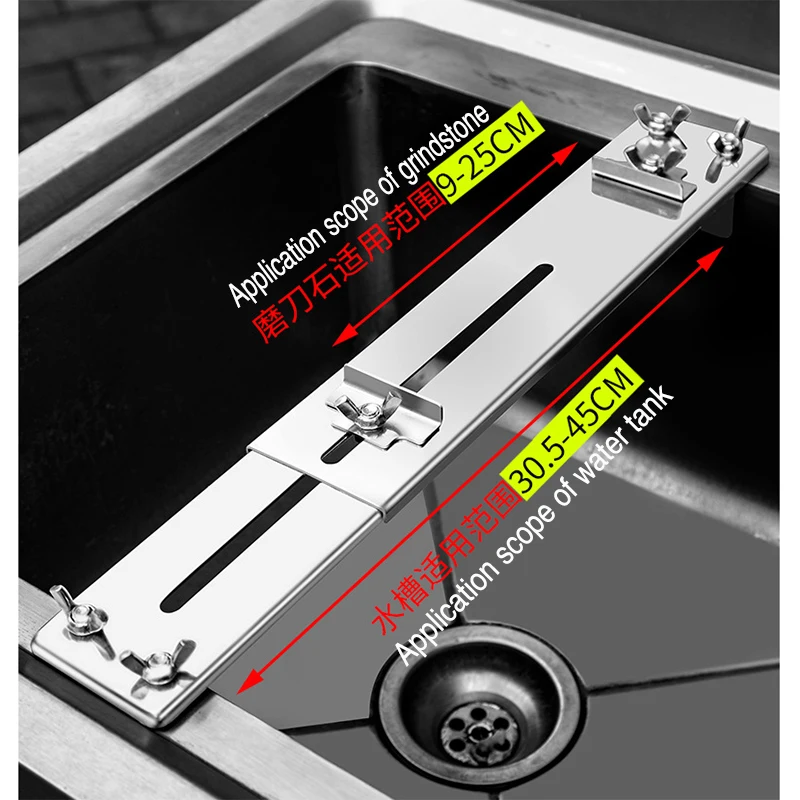 Application scope of grindstone
磨刀石适用范围9-25CM

水槽适用范围30.5-45CM
Application scope of water tank