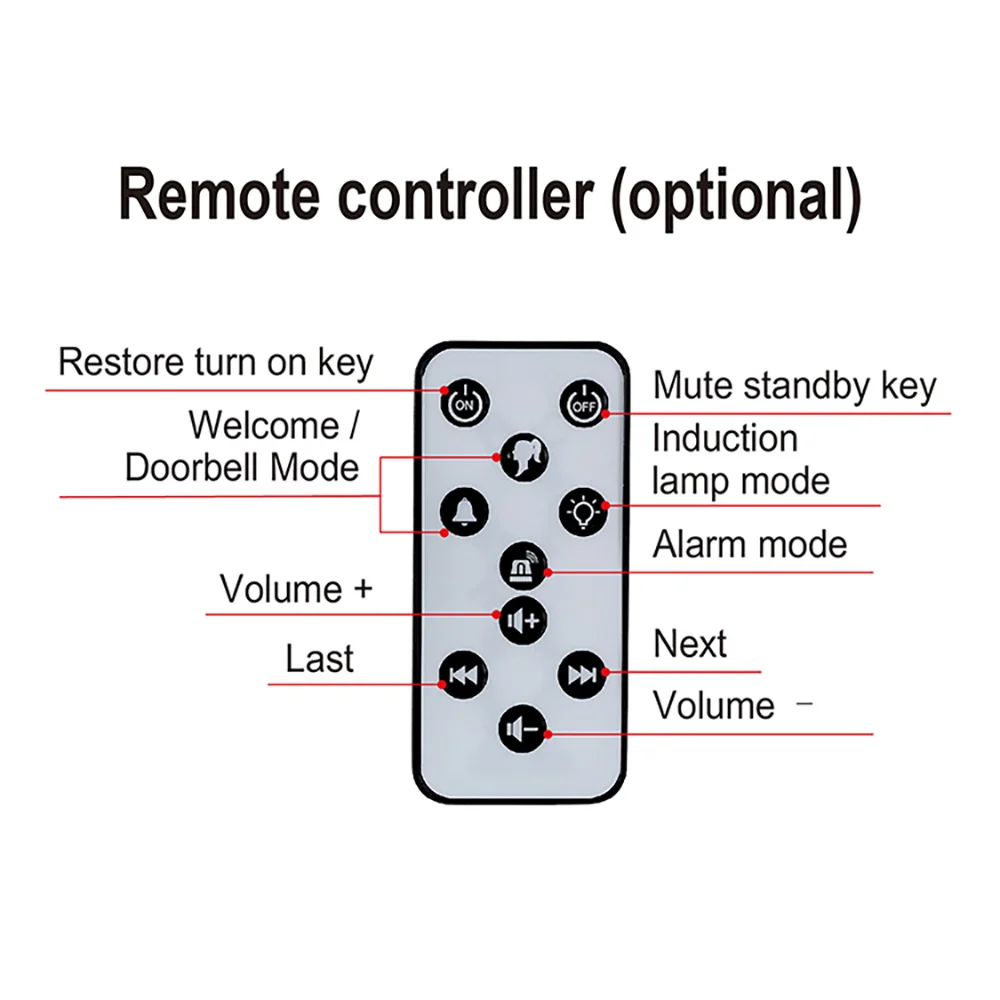 Remote controller (optional)

Restore turn on key

ON

OFF

Mute standby key

Welcome / Doorbell Mode

Induction lamp mode

Alarm mode

Volume +

Last

Next

Volume −