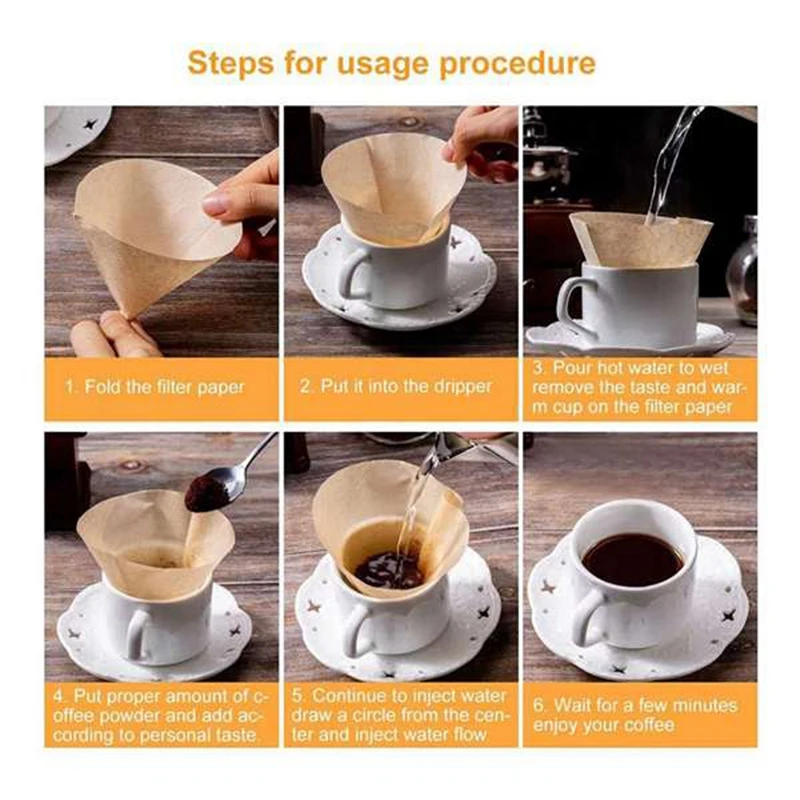 Steps for usage procedure

1. Fold the filter paper

2. Put it into the dripper

3. Pour hot water to wet remove the taste and warm cup on the filter paper

4. Put proper amount of coffee powder and add according to personal taste.

5. Continue to inject water draw a circle from the center and inject water flow

6. Wait for a few minutes enjoy your coffee