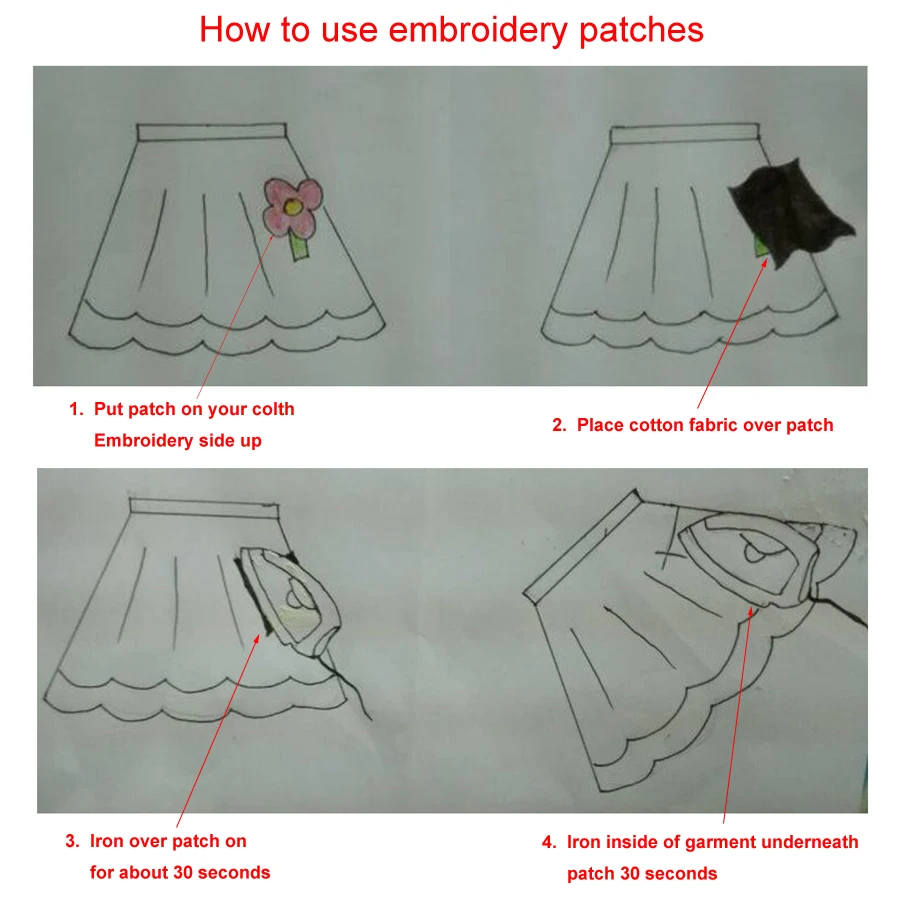 How to use embroidery patches

1. Put patch on your colth
Embroidery side up

2. Place cotton fabric over patch

3. Iron over patch on
for about 30 seconds

4. Iron inside of garment underneath
patch 30 seconds