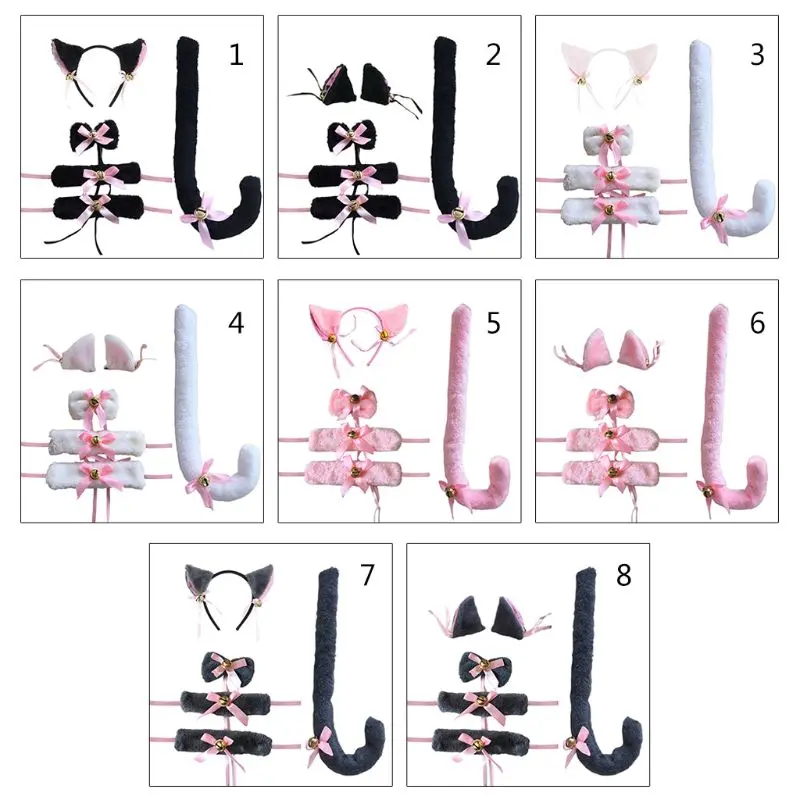 1

2

3

4

5

6

7

8