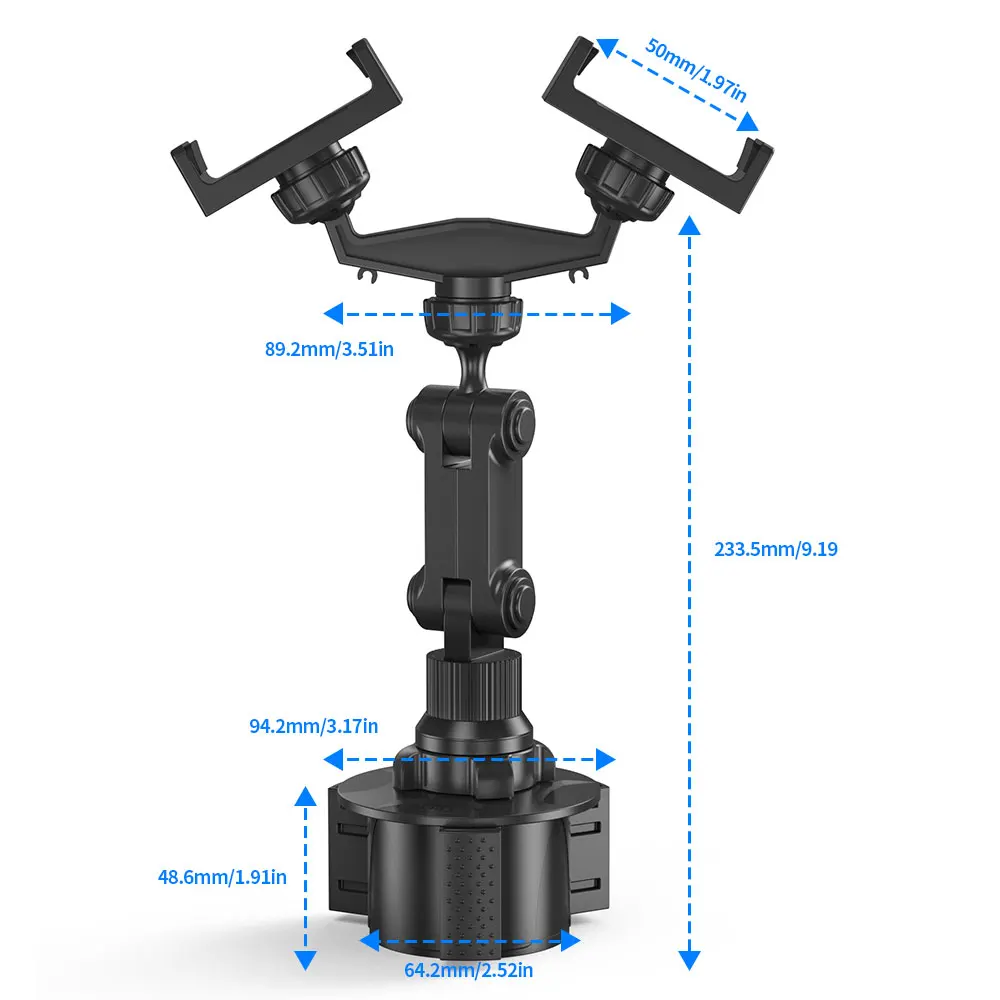 50mm/1.97in

89.2mm/3.51in

233.5mm/9.19

94.2mm/3.17in

48.6mm/1.91in

64.2mm/2.52in